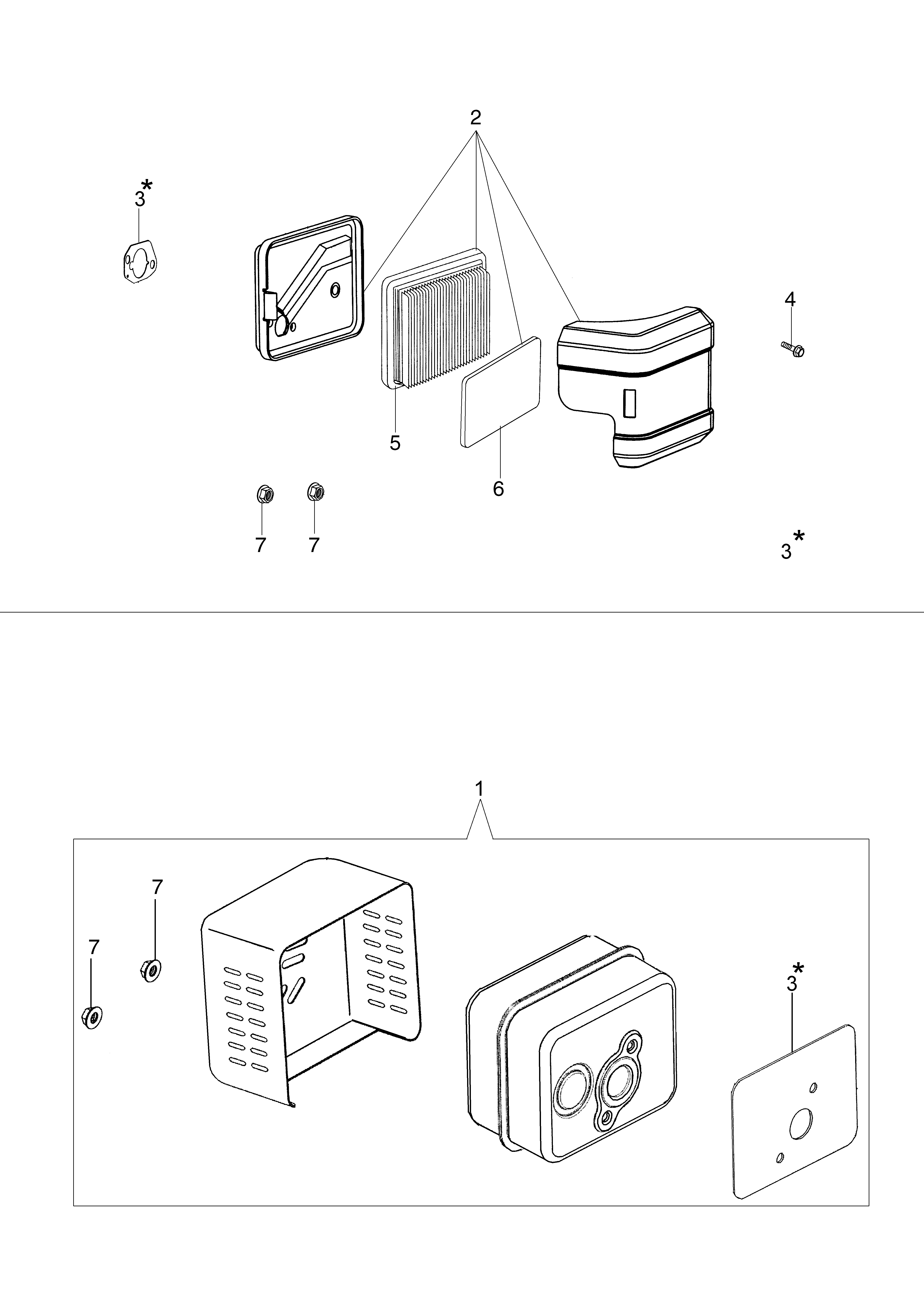 2

3*

4

5

6

7 7

3*

1

7

7

3*