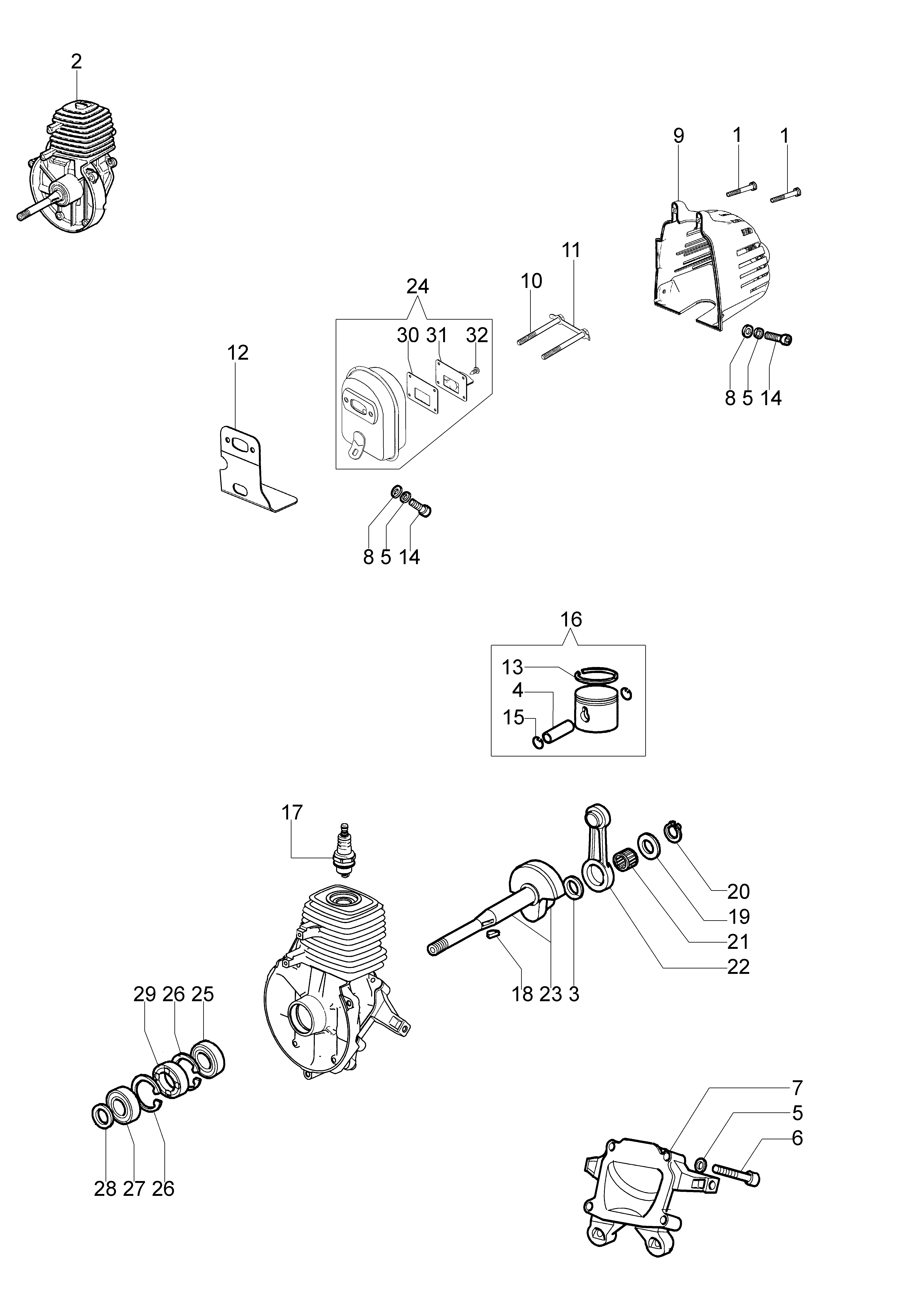 2

9 1 1

11
10

24
30 31 32

12

8 5 14

8 5 14

16
13
4
15

17

20
19
21
22

18 23 3

29 26 25

28 27 26

7
5
6