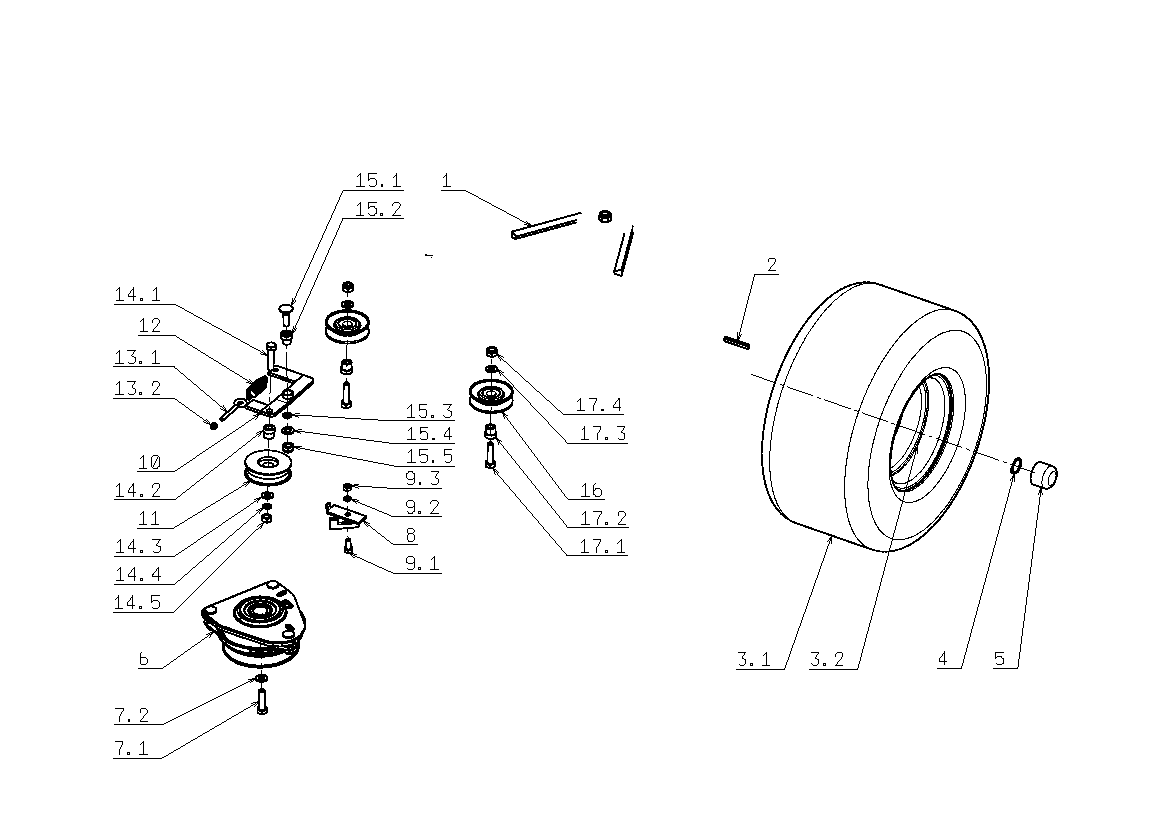 15.1
15.2
1
2
14.1
12
13.1
13.2
15.3
15.4
15.5
17.4
17.3
10
14.2
11
14.3
14.4
14.5
9.3
9.2
8
9.1
16
17.2
17.1
6
7.2
7.1
3.1
3.2
4
5