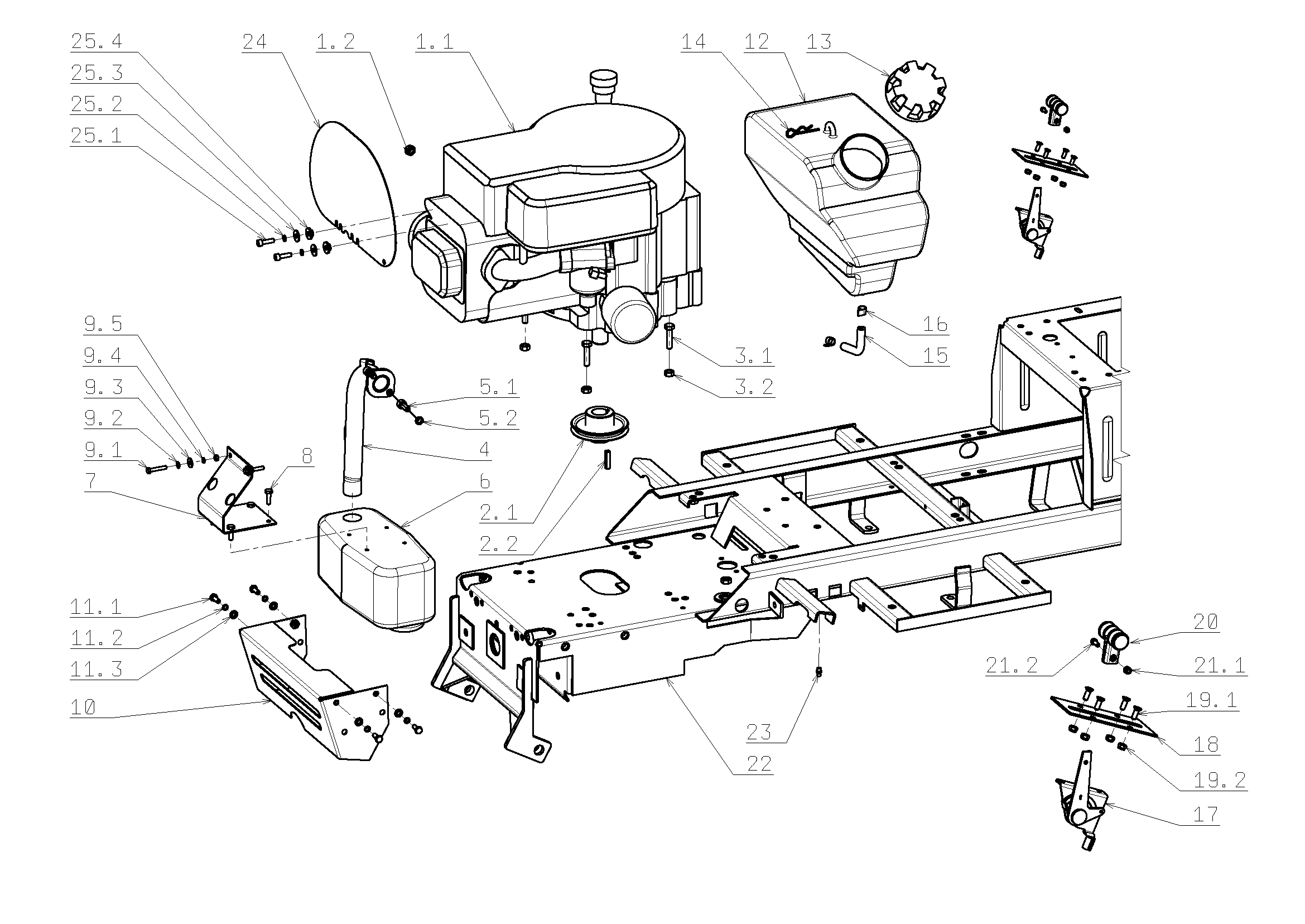 25.4
25.3
25.2
25.1
24
1.2
1.1
14
12
13
16
15
3.1
3.2
9.5
9.4
9.3
9.2
9.1
7
8
5.1
5.2
4
6
2.1
2.2
11.1
11.2
11.3
10
20
21.2
21.1
19.1
18
19.2
17
23
22