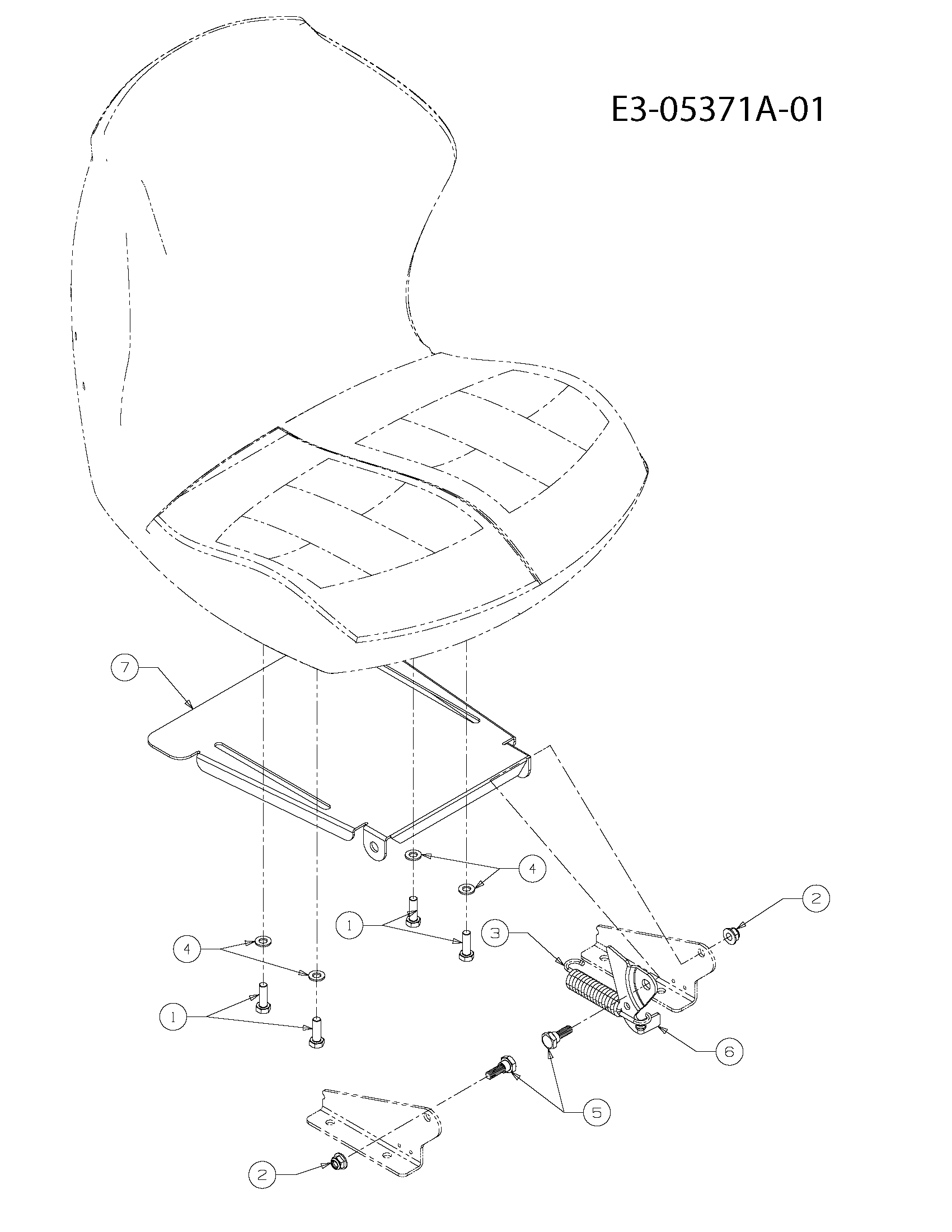 E3-05371A-01

7

4

2

1

3

4

1

6

5

2