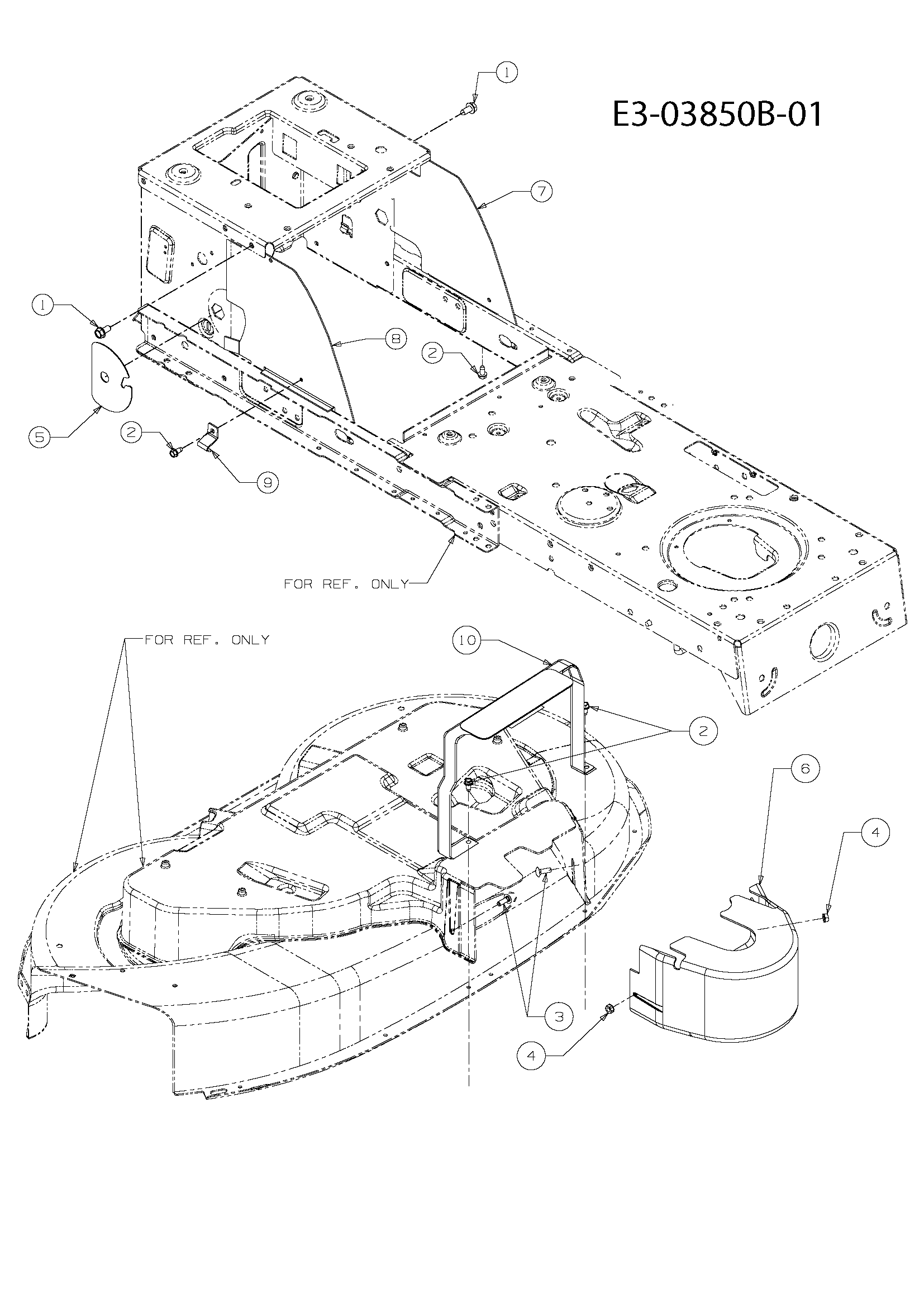 E3-03850B-01

1

7

1

8

2

5

2

9

FOR REF. ONLY

FOR REF. ONLY

10

2

6

4

3

4