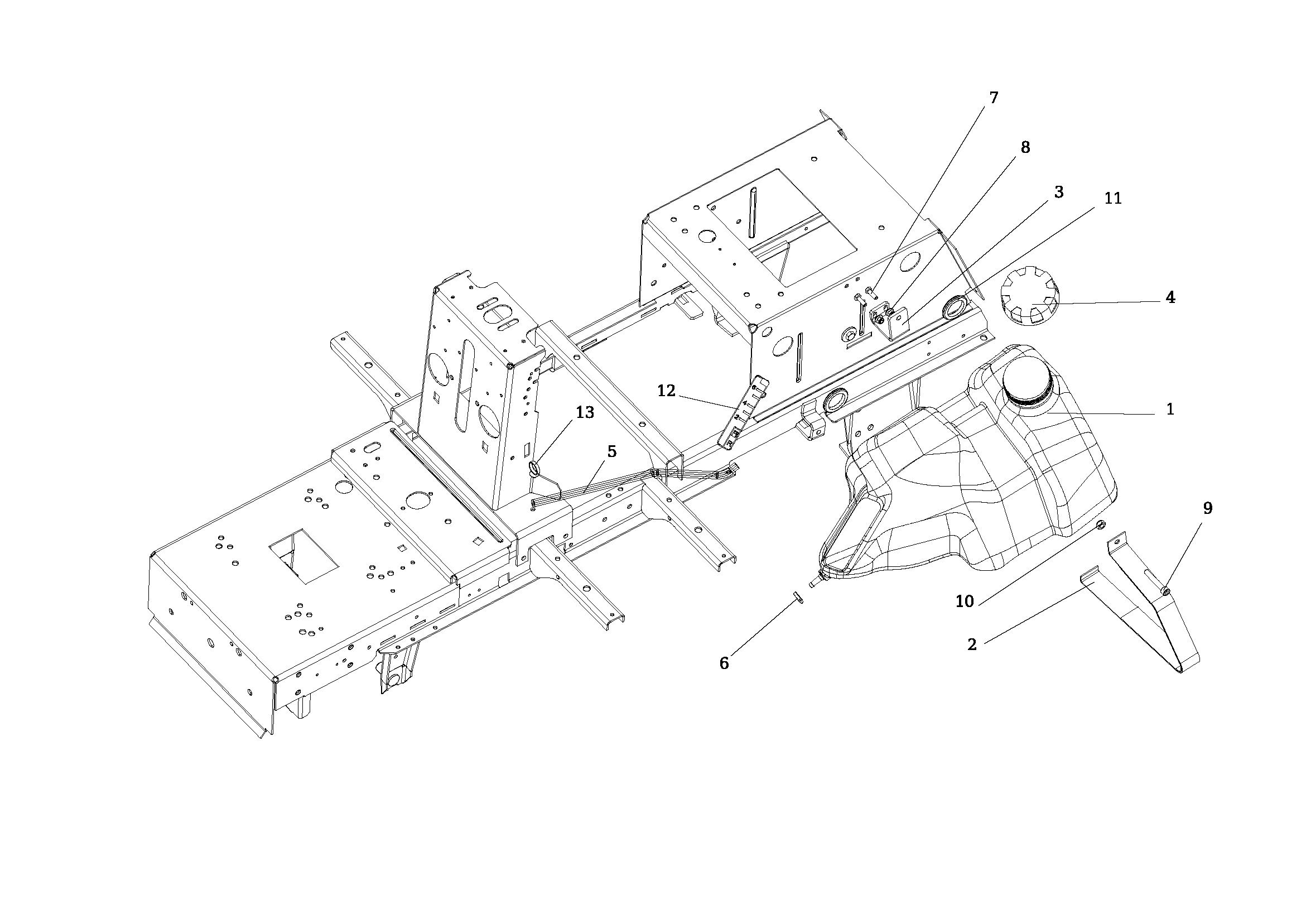 7
8
3
11
4
12
13
5
1
9
10
2
6