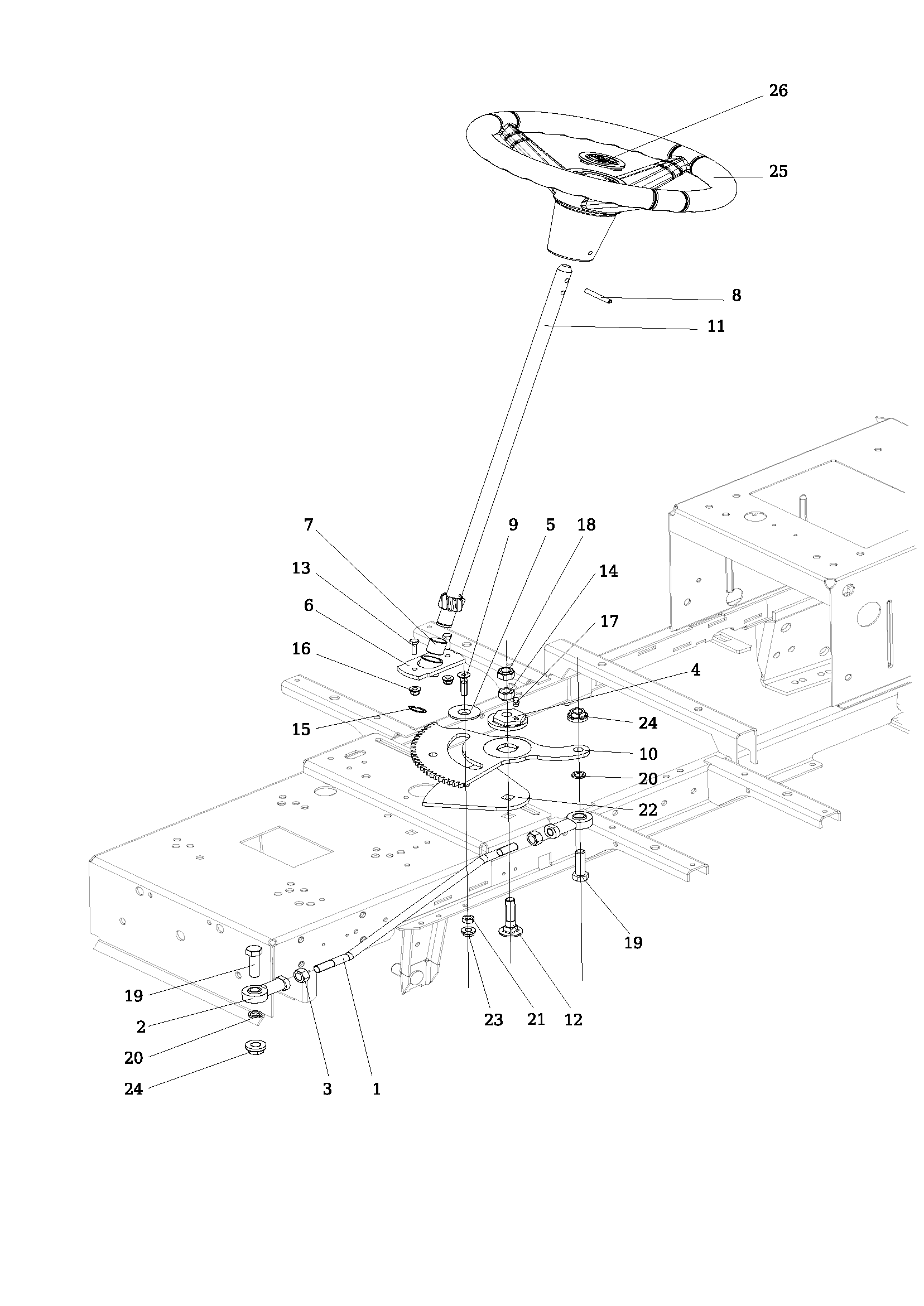 26
25
8
11
7
9
5
18
13
14
6
17
16
4
15
24
10
20
22
19
19
2
20
24
3
1
23
21
12