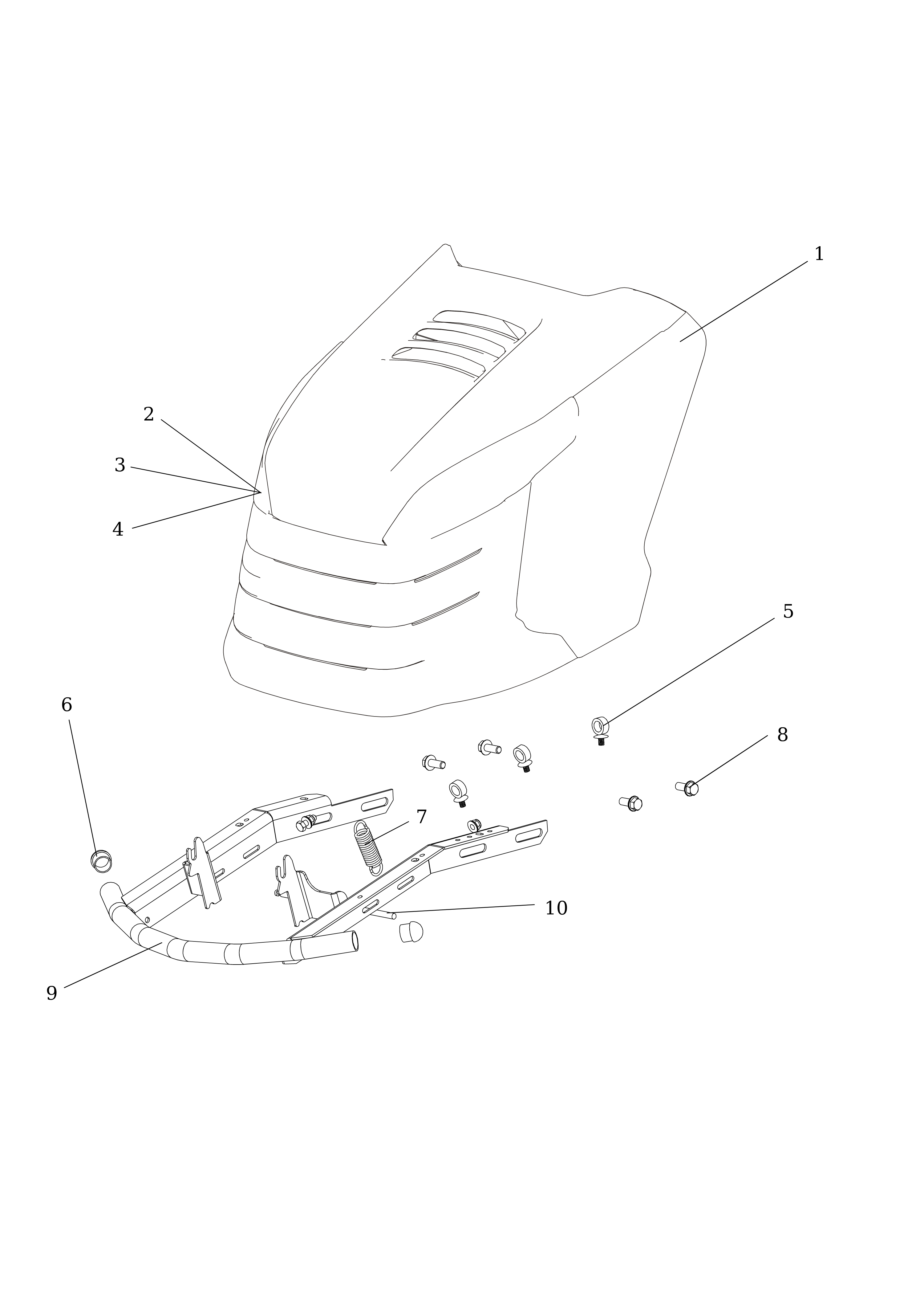 1
2
3
4
5
6
8
7
10
9