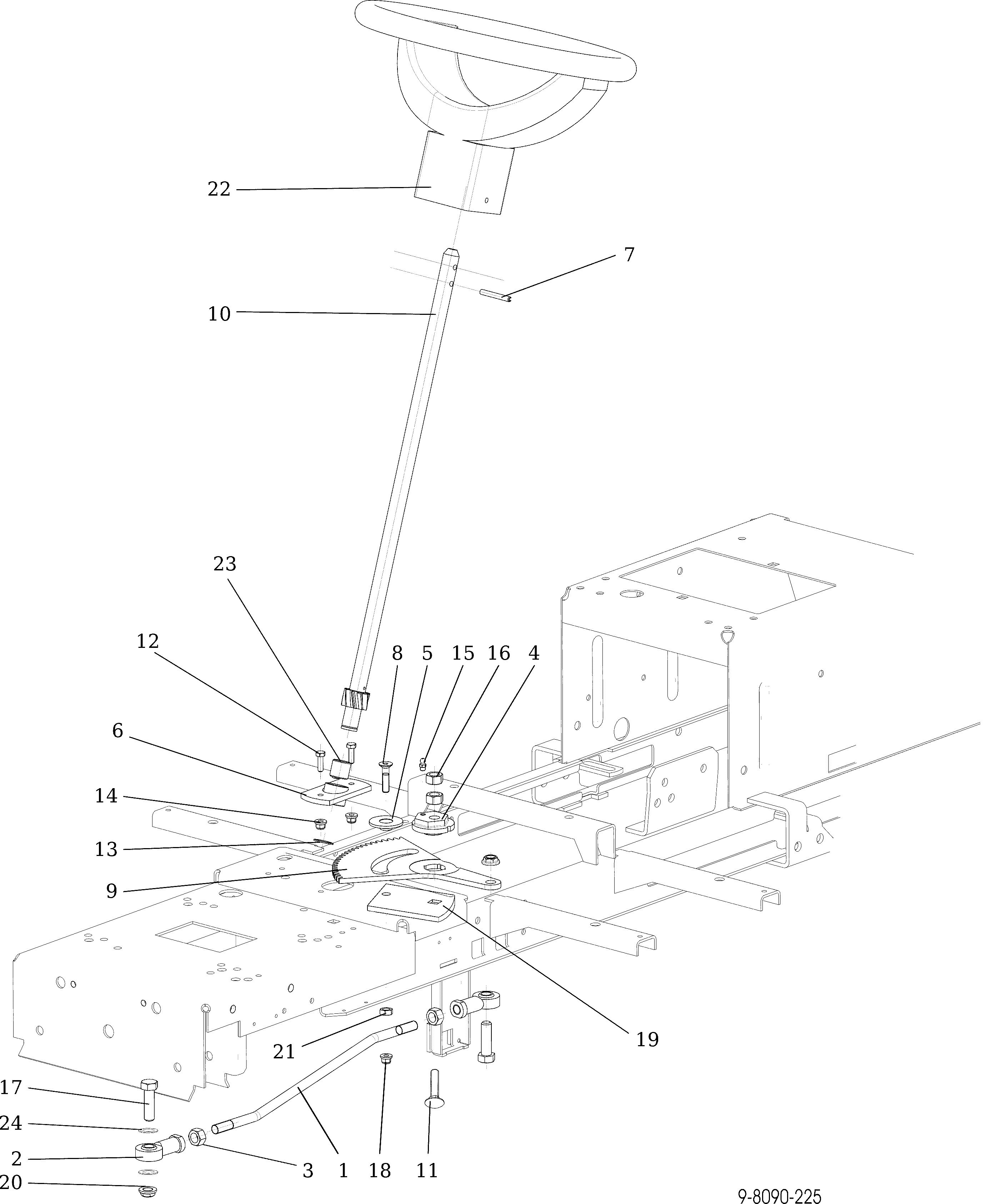 22
7
10
23
12
8 5 15 16 4
6
14
13
9
19
21
17
24
2
20
3 1 18 11
9-8090-225