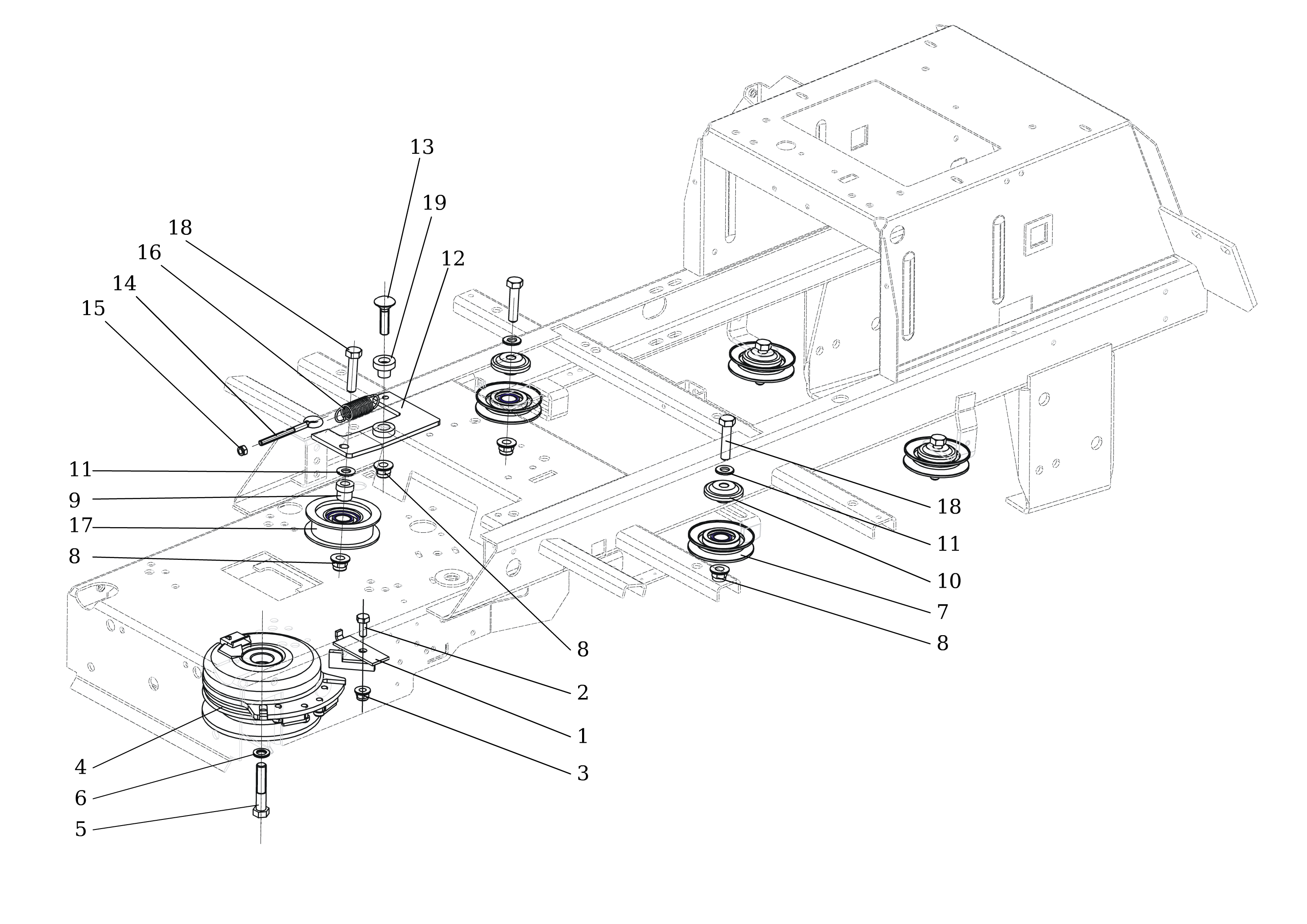 13
19
18
16
12
14
15
11
9
17
8
18
11
10
7
8
8
2
1
3
4
6
5