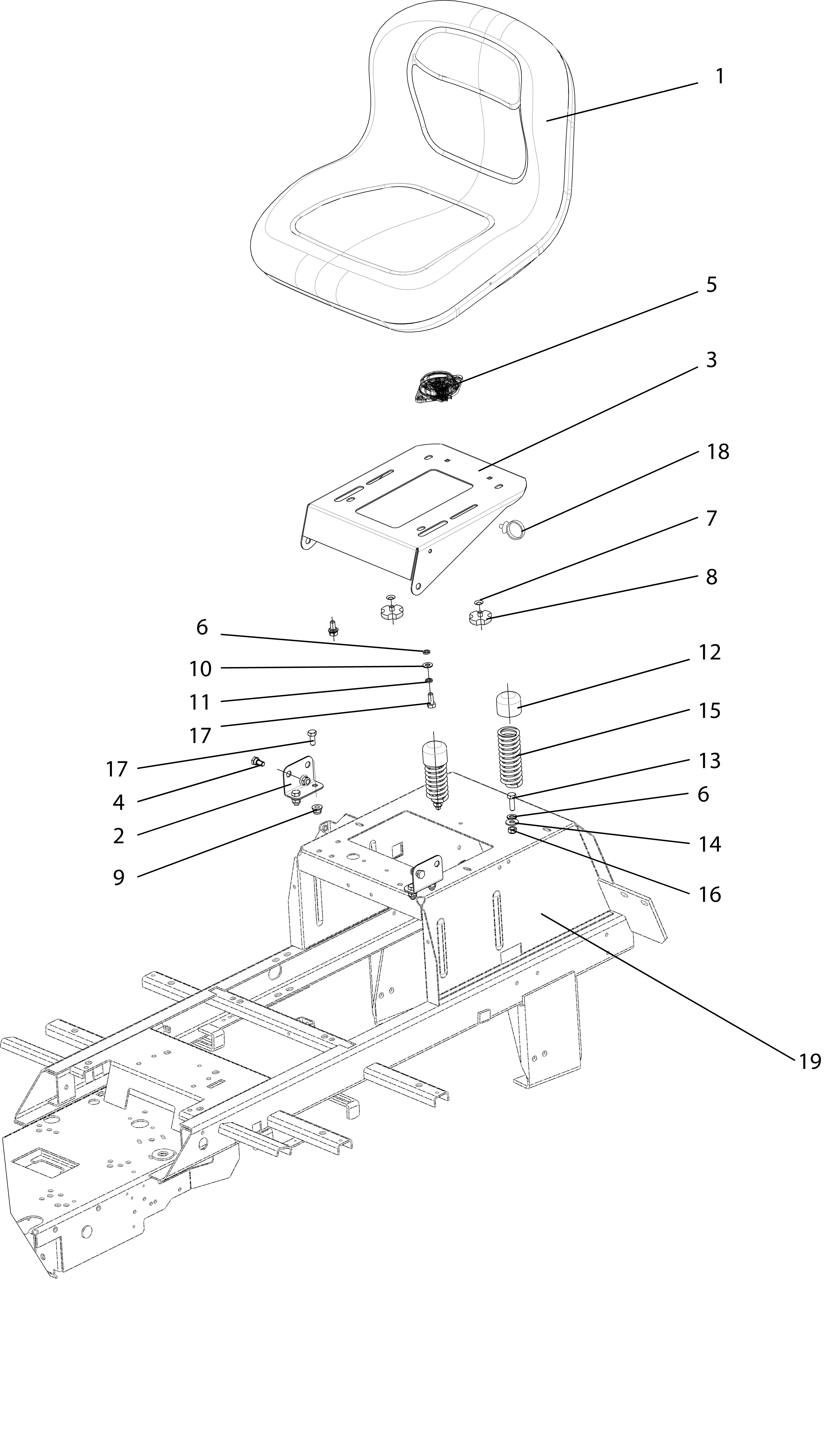 1
5
3
18
7
8
6
10
11
17
12
15
17
13
4
6
2
14
9
16
19