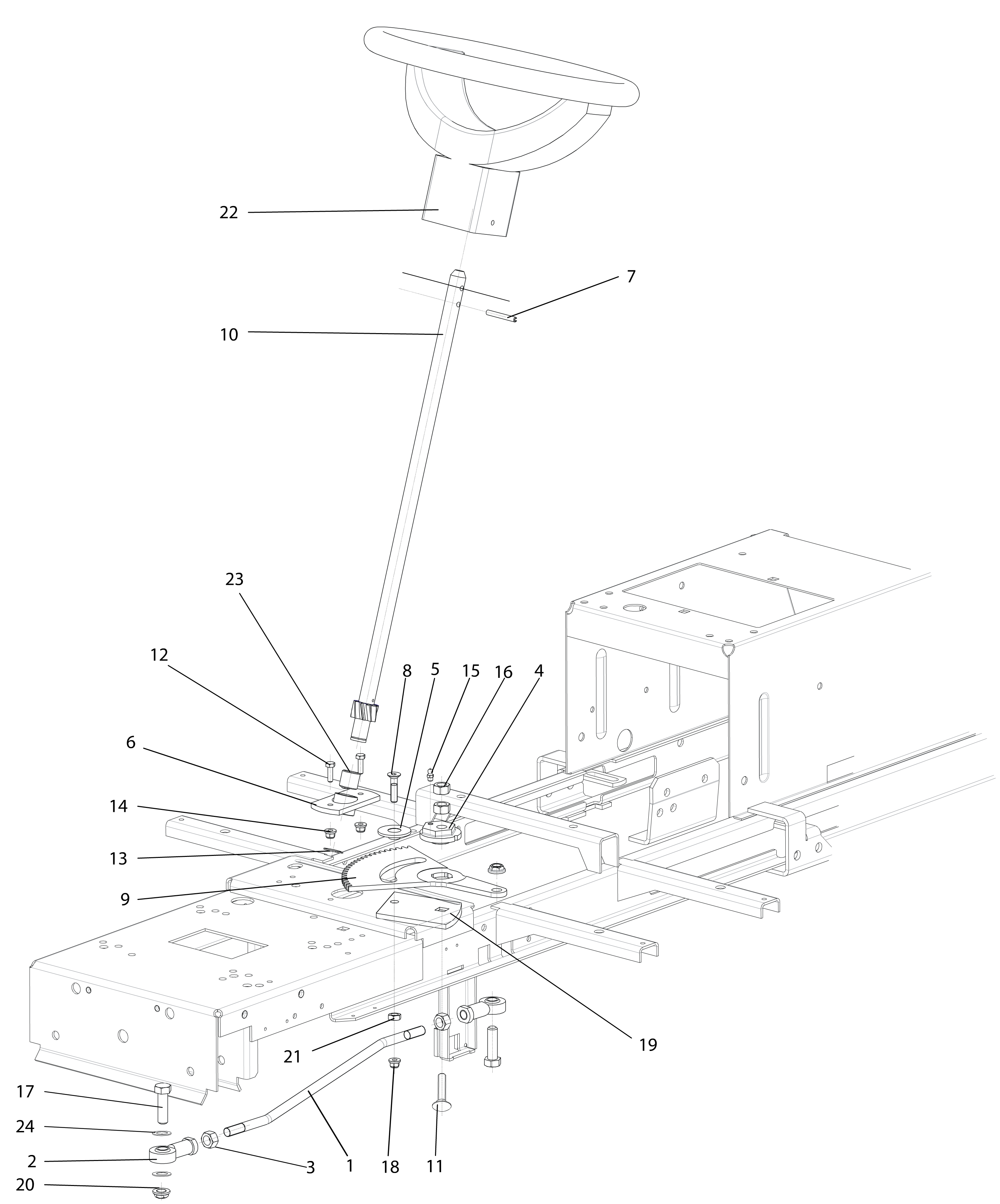 22

7

10

23

12

8

5

15

16

4

6

14

13

9

19

21

17

24

2

20

3

1

18

11