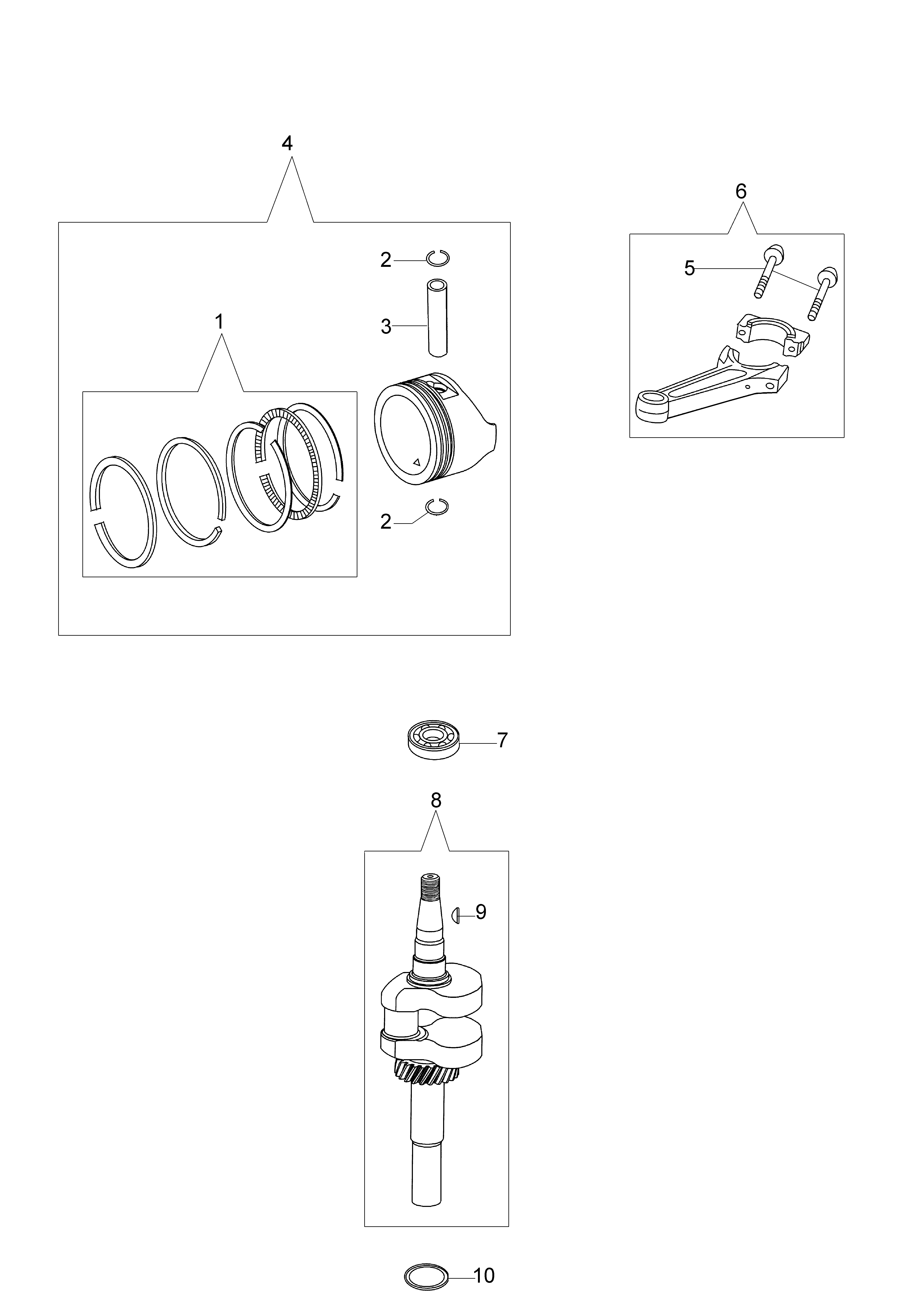 4

6

2

5

1

3

2

7

8

9

10