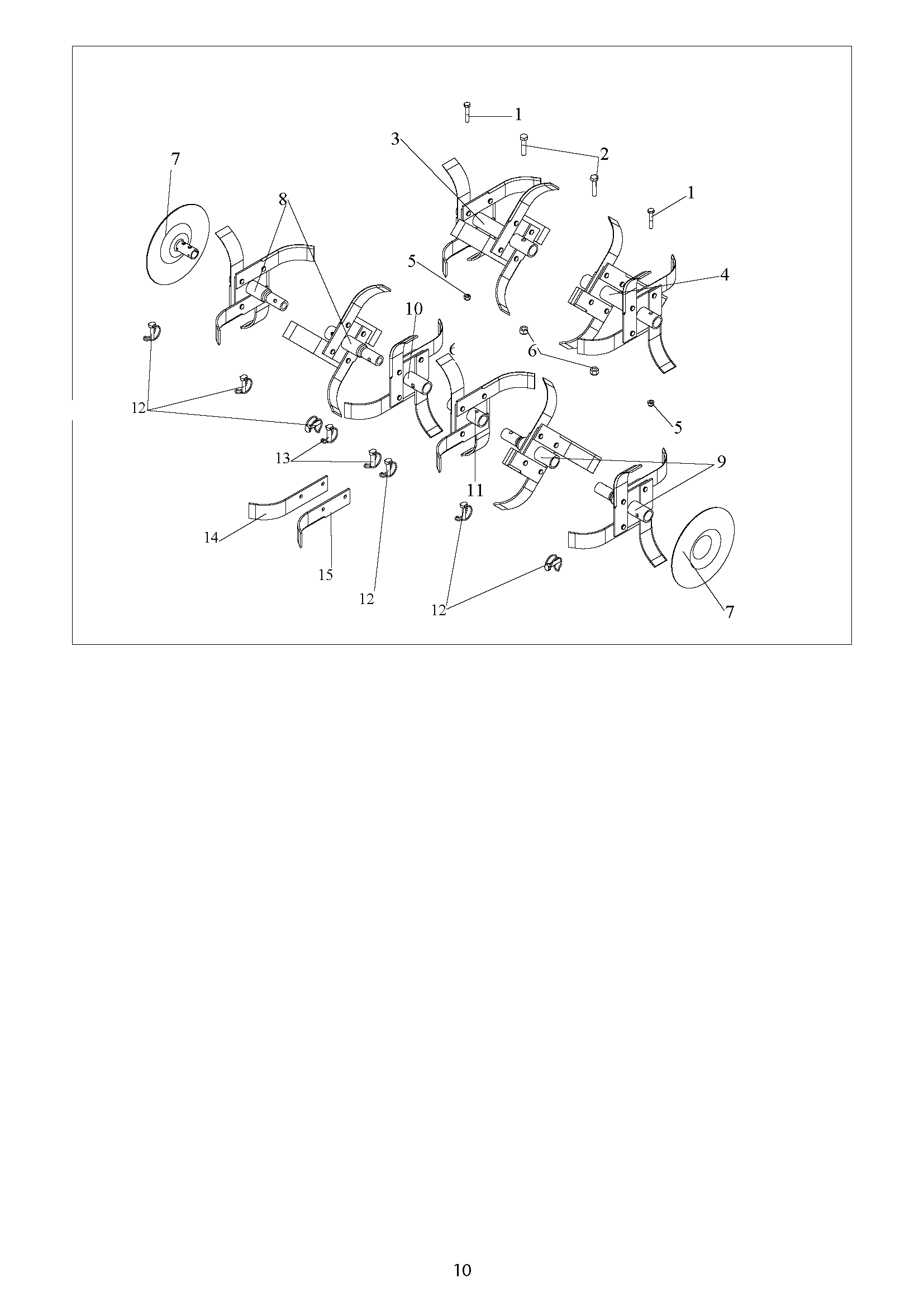 1
3
2
7
1
8
5
4
10
6
6
12
5
13
9
11
14
15
12
12
7

10