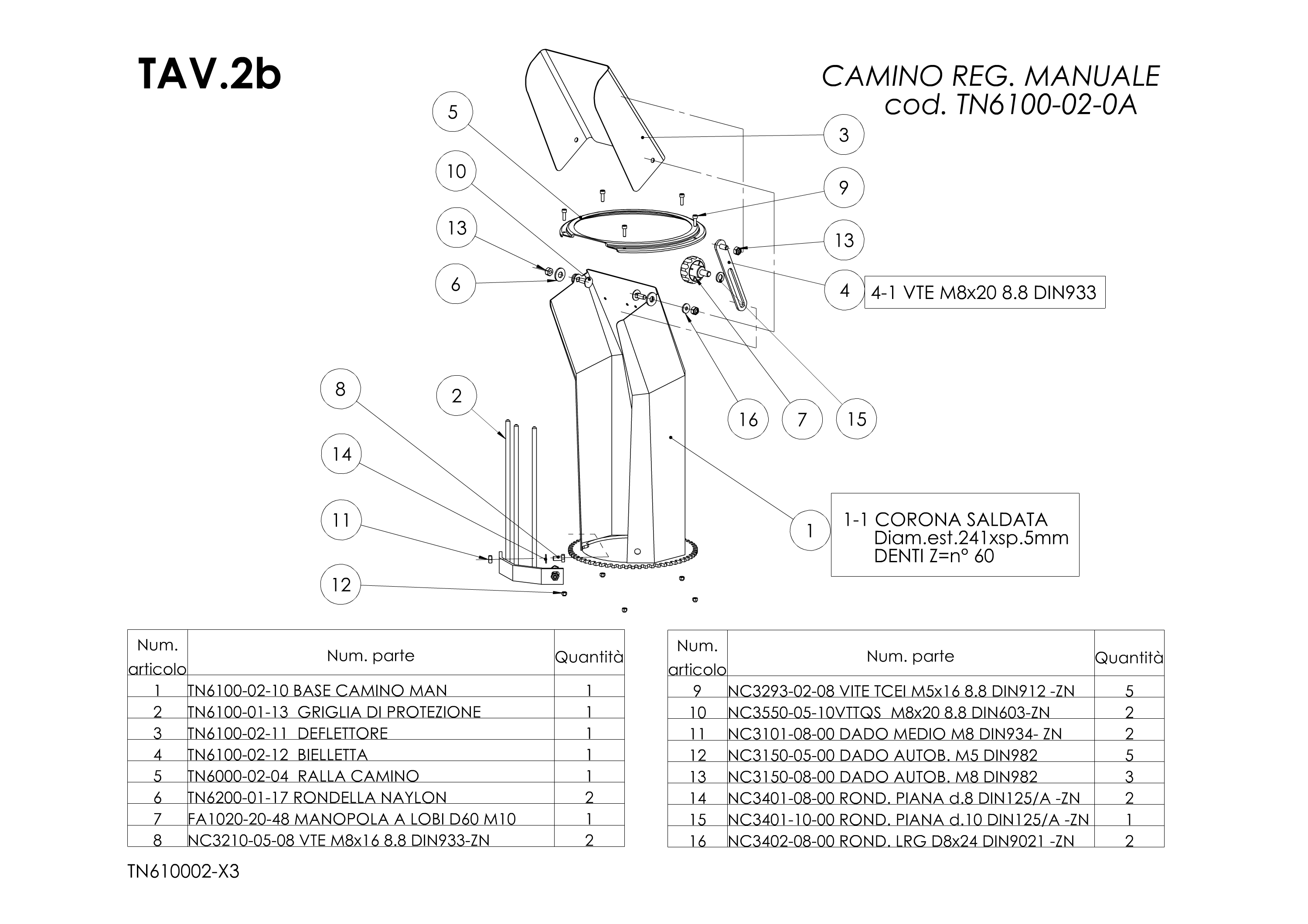 TAV.2b

CAMINO REG. MANUALE
cod. TN6100-02-0A

5
3
10
9
13
13
6
4
4-1 VTE M8x20 8.8 DIN933
8
2
16
7
15
14
11
1
1-1 CORONA SALDATA
Diam.est.241xsp.5mm
DENTI Z=n° 60
12

| Num. articolo | Num. parte | Quantità |
|---|---|---|
| 1 | TN6100-02-10 BASE CAMINO MAN | 1 |
| 2 | TN6100-01-13 GRIGLIA DI PROTEZIONE | 1 |
| 3 | TN6100-02-11 DEFLETTORE | 1 |
| 4 | TN6100-02-12 BIELLETTA | 1 |
| 5 | TN6000-02-04 RALLA CAMINO | 1 |
| 6 | TN6200-01-17 RONDELLA NAYLON | 2 |
| 7 | FA1020-20-48 MANOPOLA A LOBI D60 M10 | 1 |
| 8 | NC3210-05-08 VTE M8x16 8.8 DIN933-ZN | 2 |

| Num. articolo | Num. parte | Quantità |
|---|---|---|
| 9 | NC3293-02-08 VITE TCEI M5x16 8.8 DIN912 -ZN | 5 |
| 10 | NC3550-05-10VTTQS M8x20 8.8 DIN603-ZN | 2 |
| 11 | NC3101-08-00 DADO MEDIO M8 DIN934- ZN | 2 |
| 12 | NC3150-05-00 DADO AUTOB. M5 DIN982 | 5 |
| 13 | NC3150-08-00 DADO AUTOB. M8 DIN982 | 3 |
| 14 | NC3401-08-00 ROND. PIANA d.8 DIN125/A -ZN | 2 |
| 15 | NC3401-10-00 ROND. PIANA d.10 DIN125/A -ZN | 1 |
| 16 | NC3402-08-00 ROND. LRG D8x24 DIN9021 -ZN | 2 |

TN610002-X3