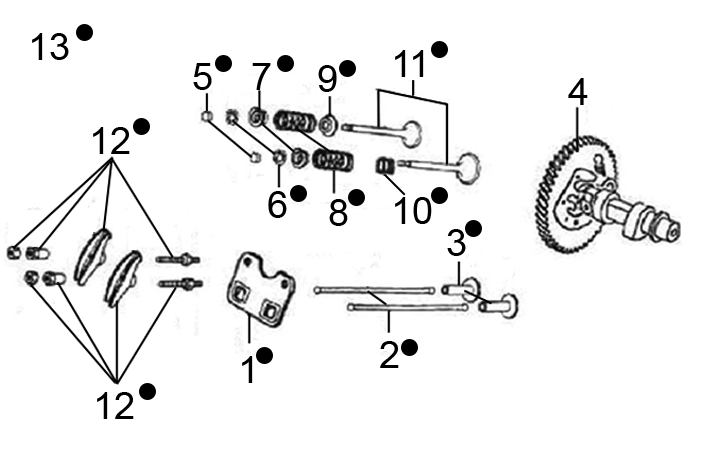 13
5
7
9
11
4
12
6
8
10
3
1
2
12