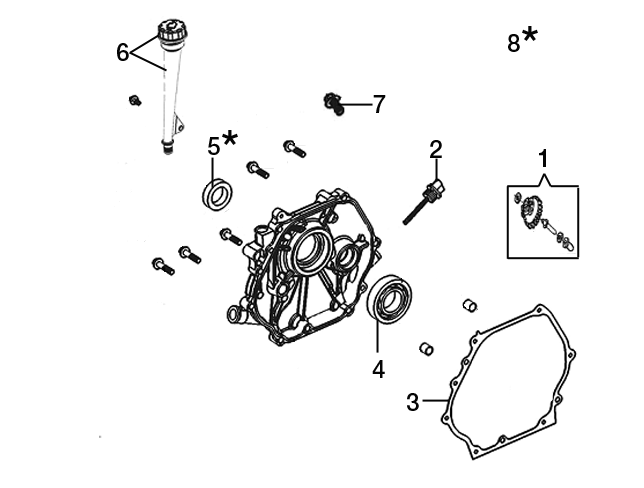 6

8*

7

5*

2

1

4

3