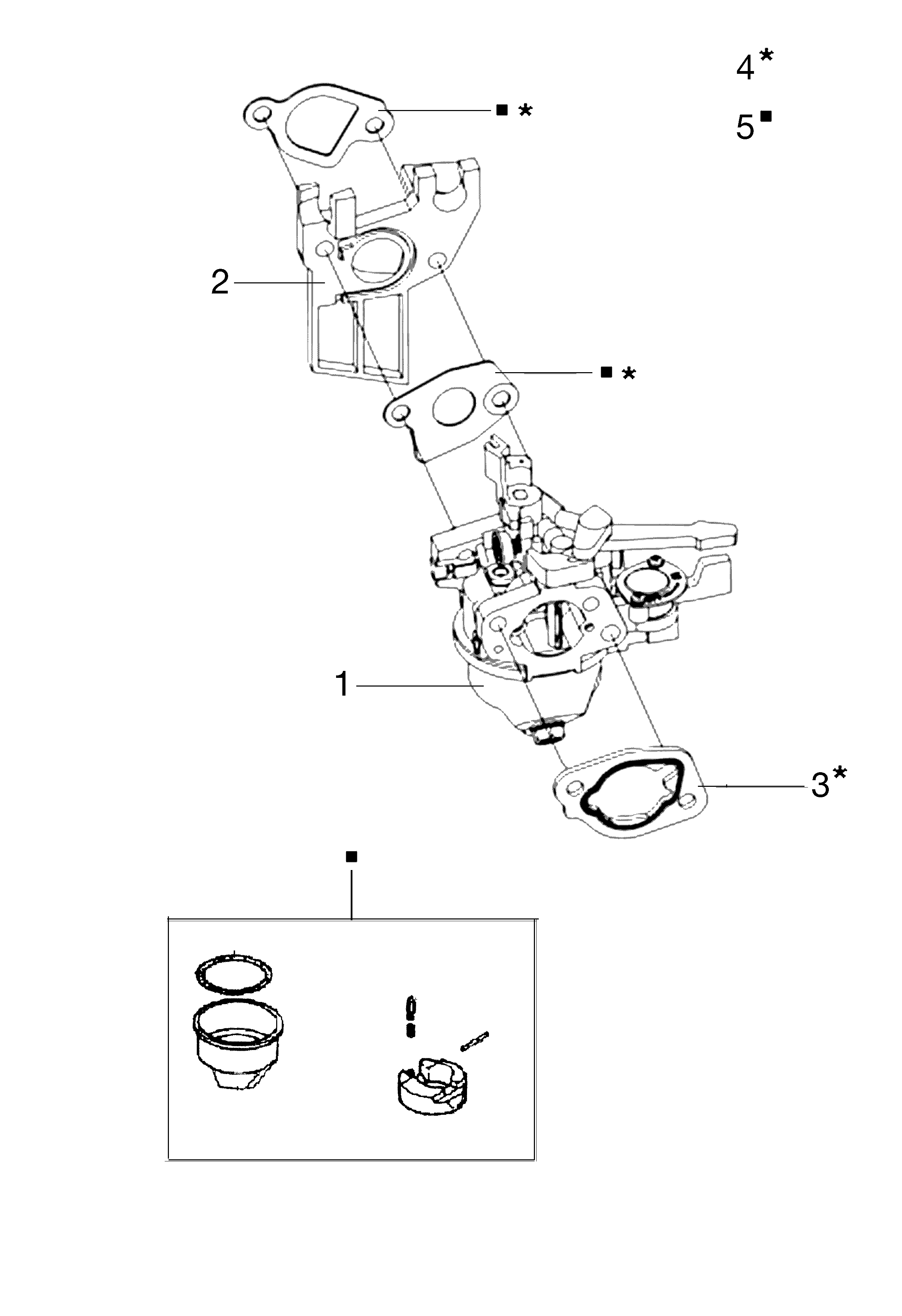 4*

5■

■ *

2

■ *

1

3*

■