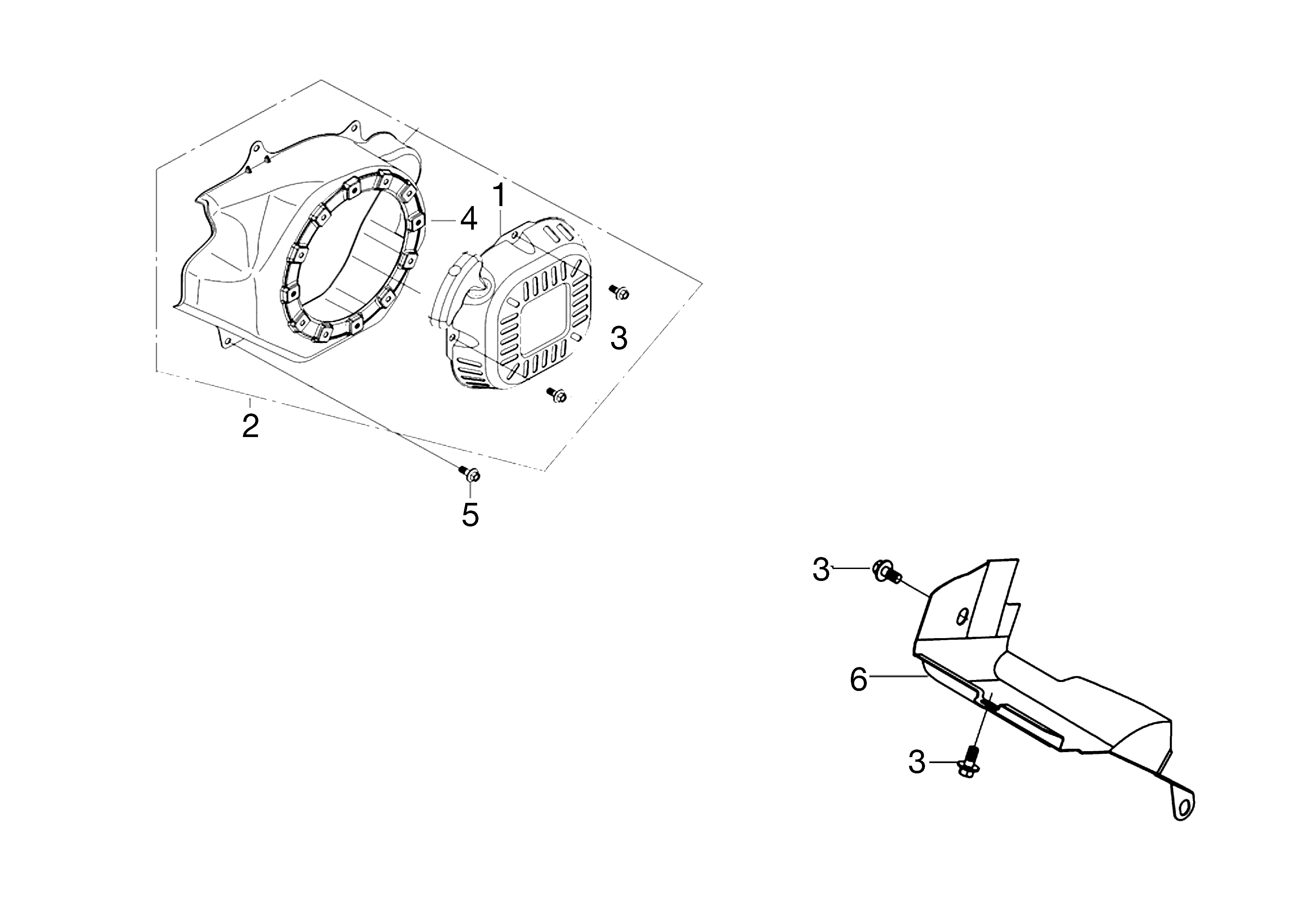 1
4
3
2
5
3
6
3