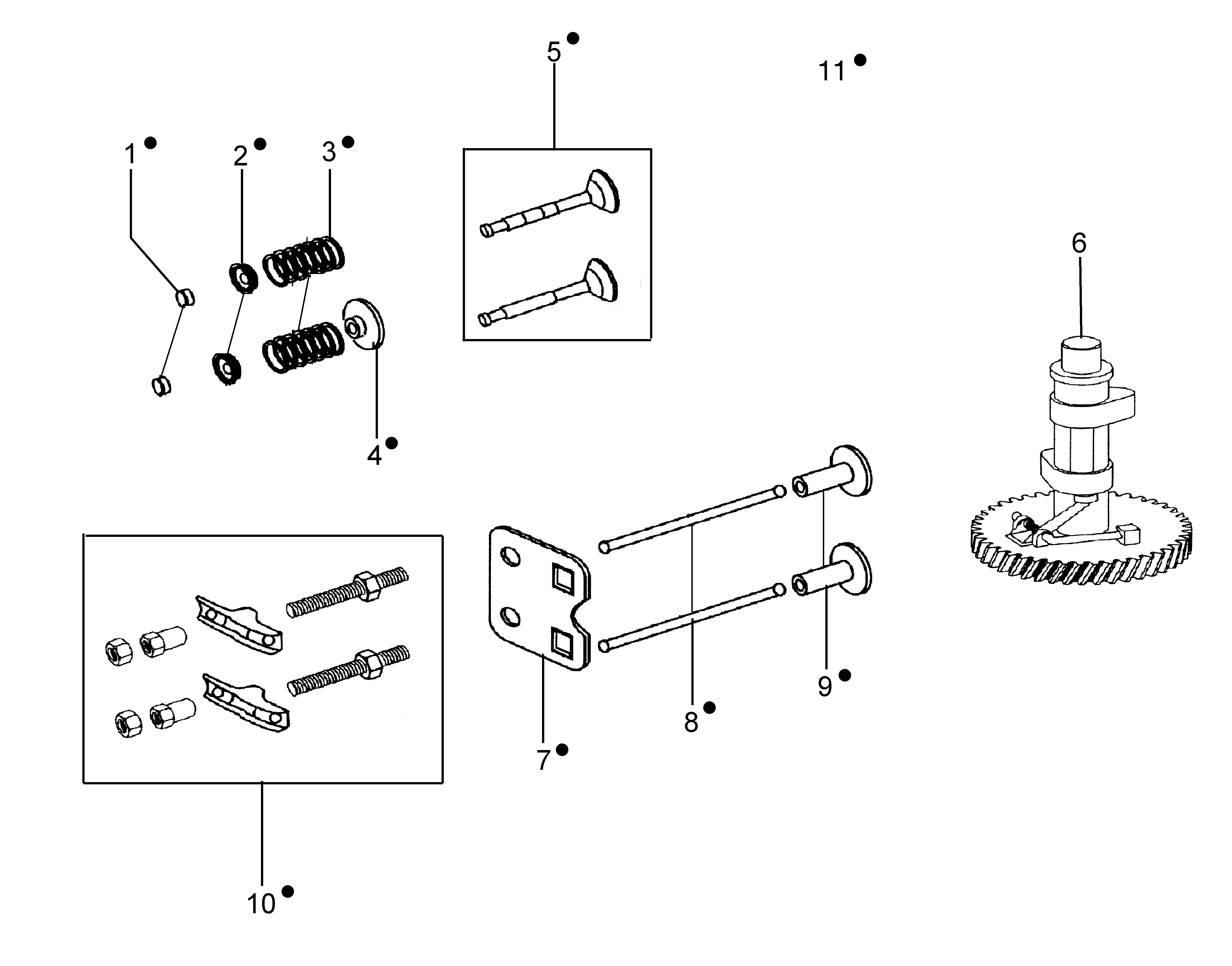 5 ●

11 ●

1 ●

2 ●

3 ●

6

4 ●

9 ●

8 ●

7 ●

10 ●