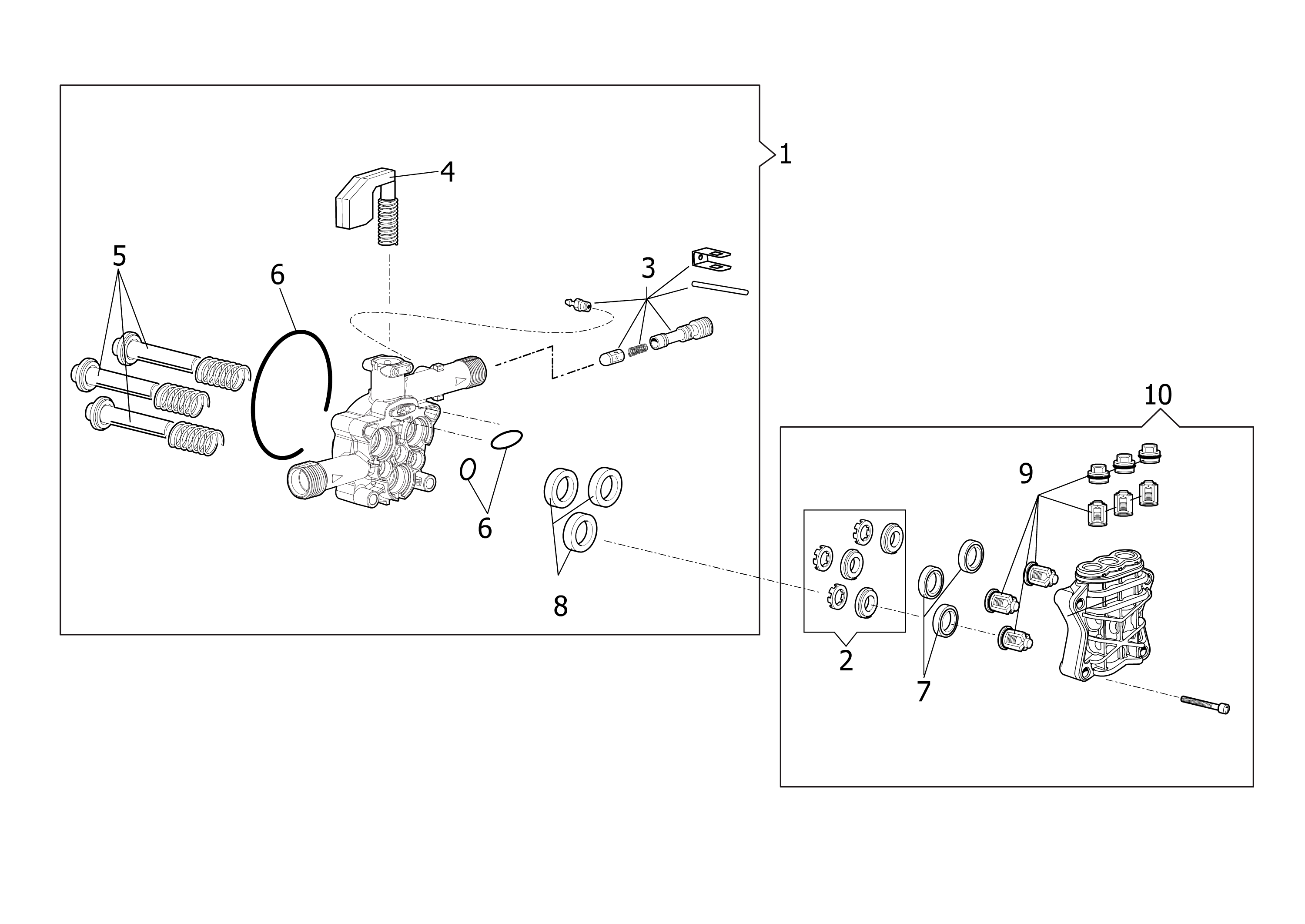 1
4
5
6
3
10
9
6
8
2
7