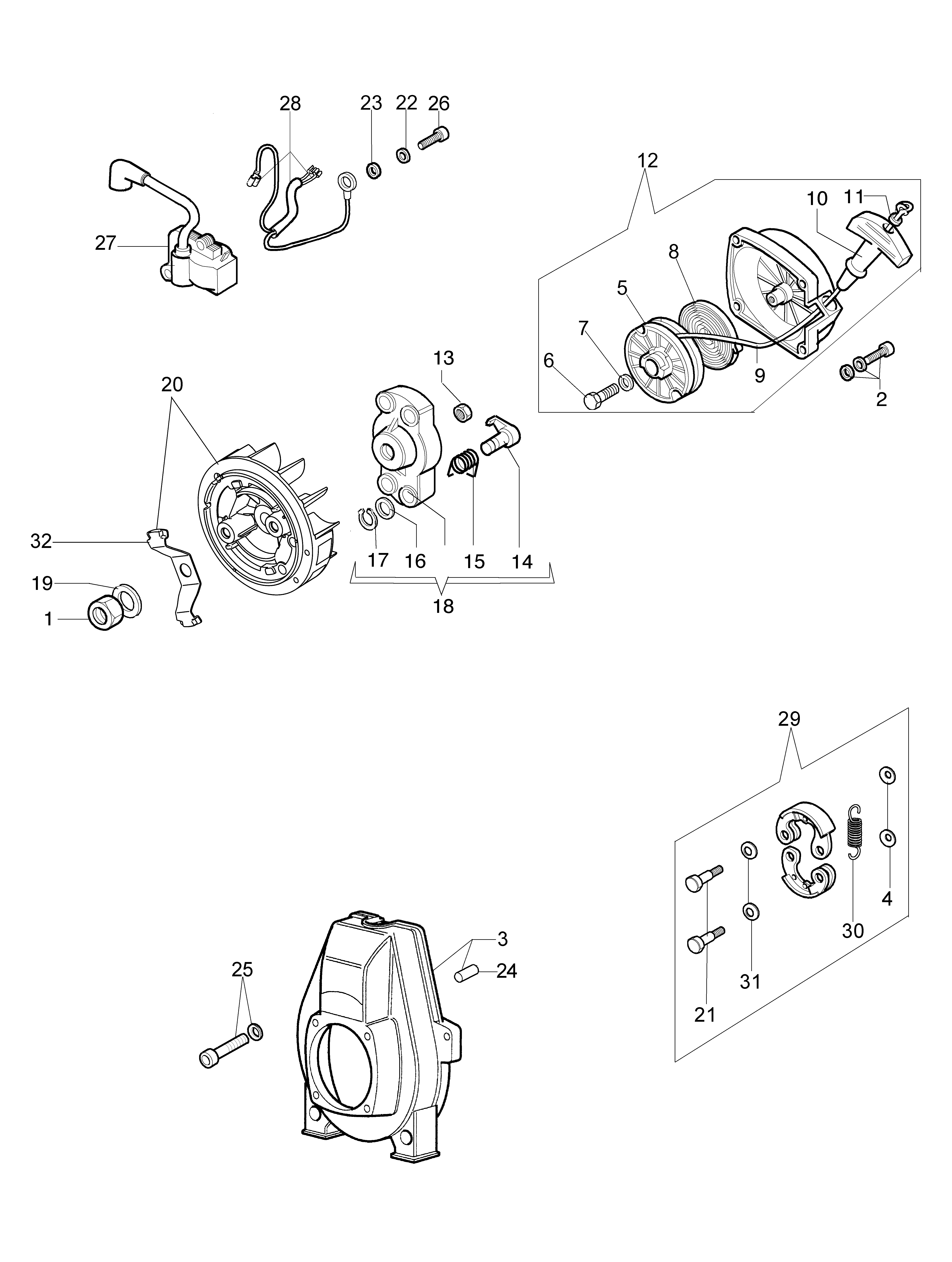 28
23
22
26
27
12
10
11
8
5
7
6
9
2
13
20
32
19
1
17
16
15
14
18
29
4
30
31
21
3
24
25