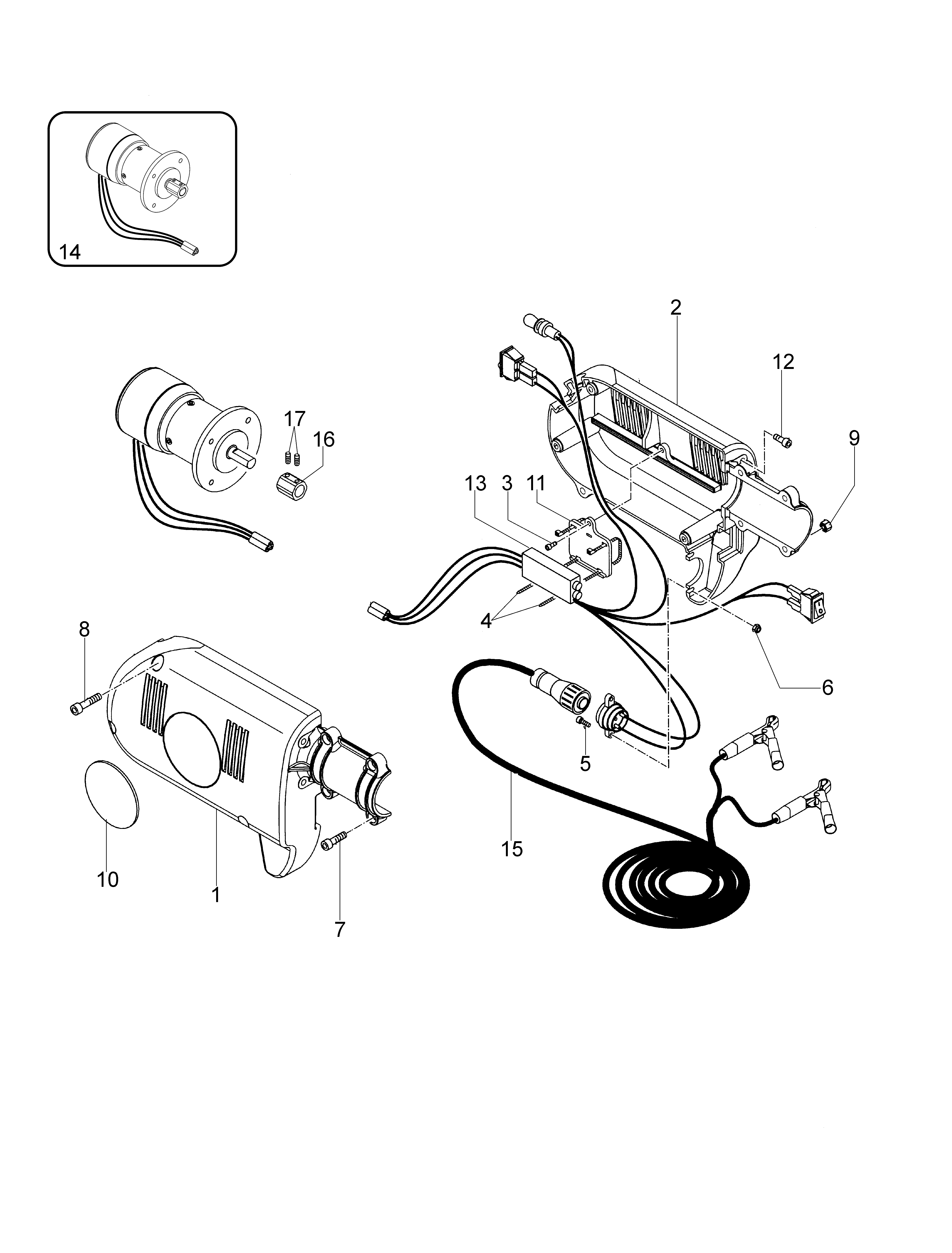 14

2

12

17

16

9

13 3 11

4

8

6

5

15

10

1

7