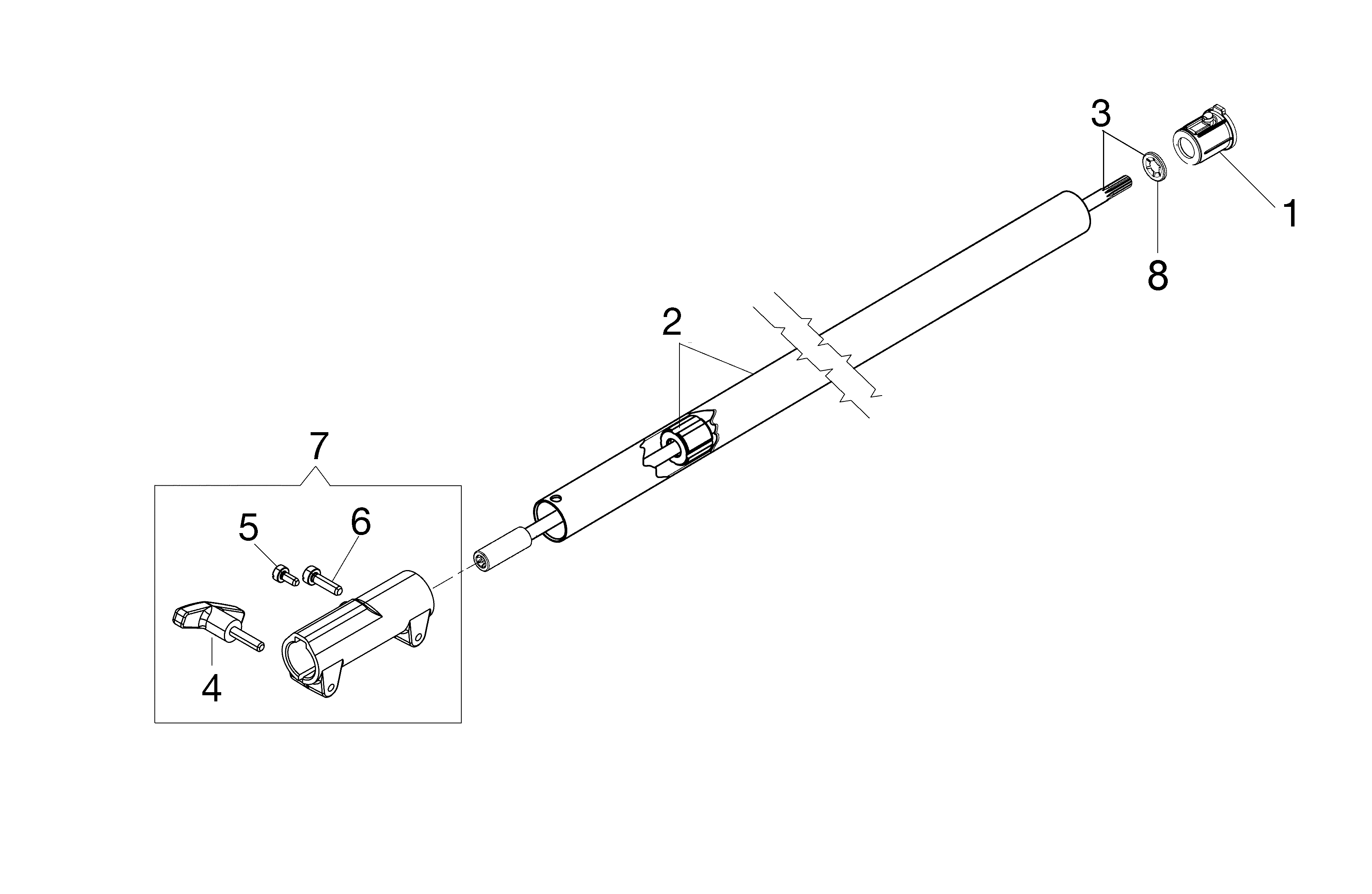 3
1
8
2
7
5
6
4