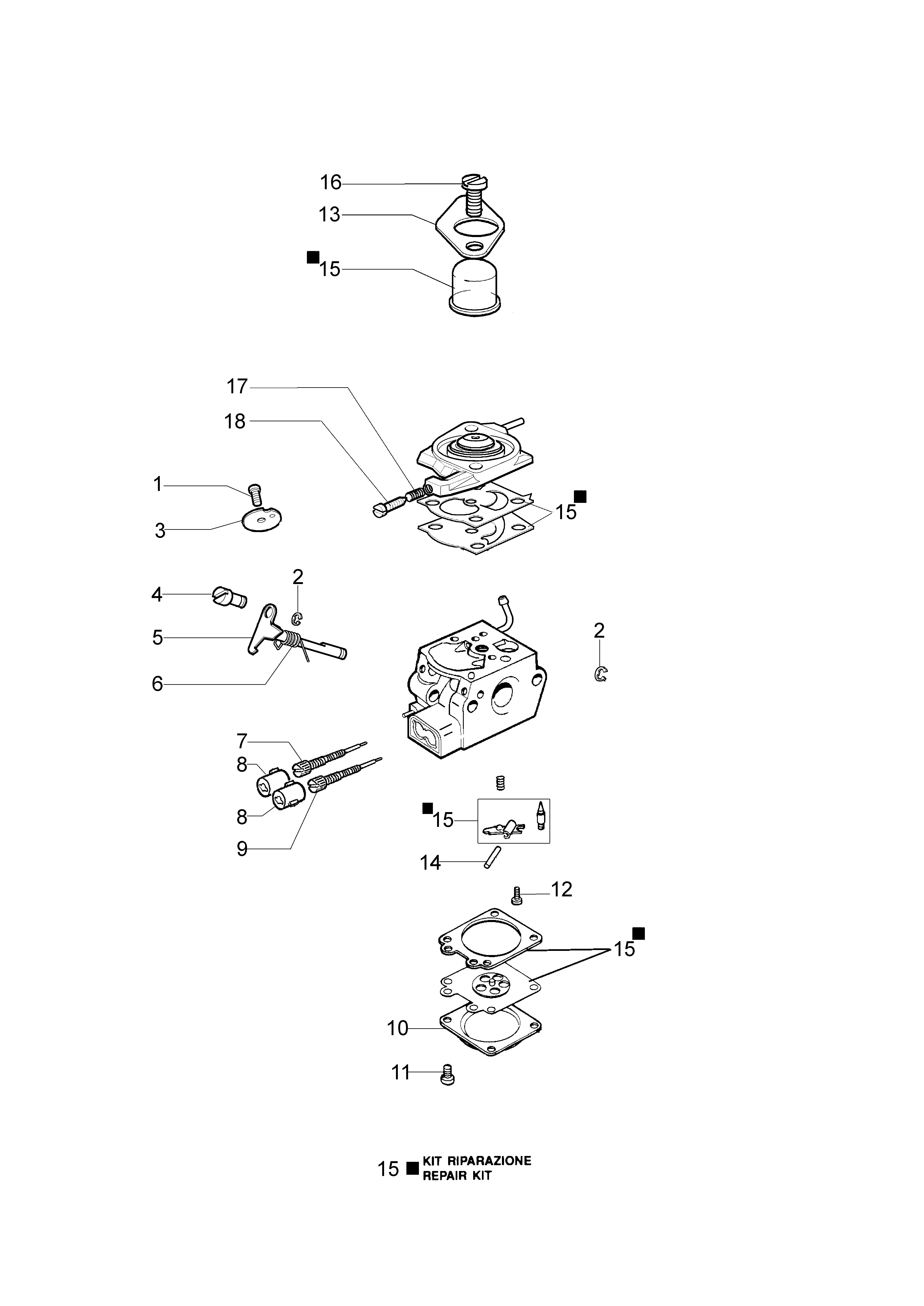 16
13
■ 15
17
18
1
3
15 ■
4
2
5
6
2
7
8
8
9
■ 15
14
12
15 ■
10
11

15 ■ KIT RIPARAZIONE
REPAIR KIT