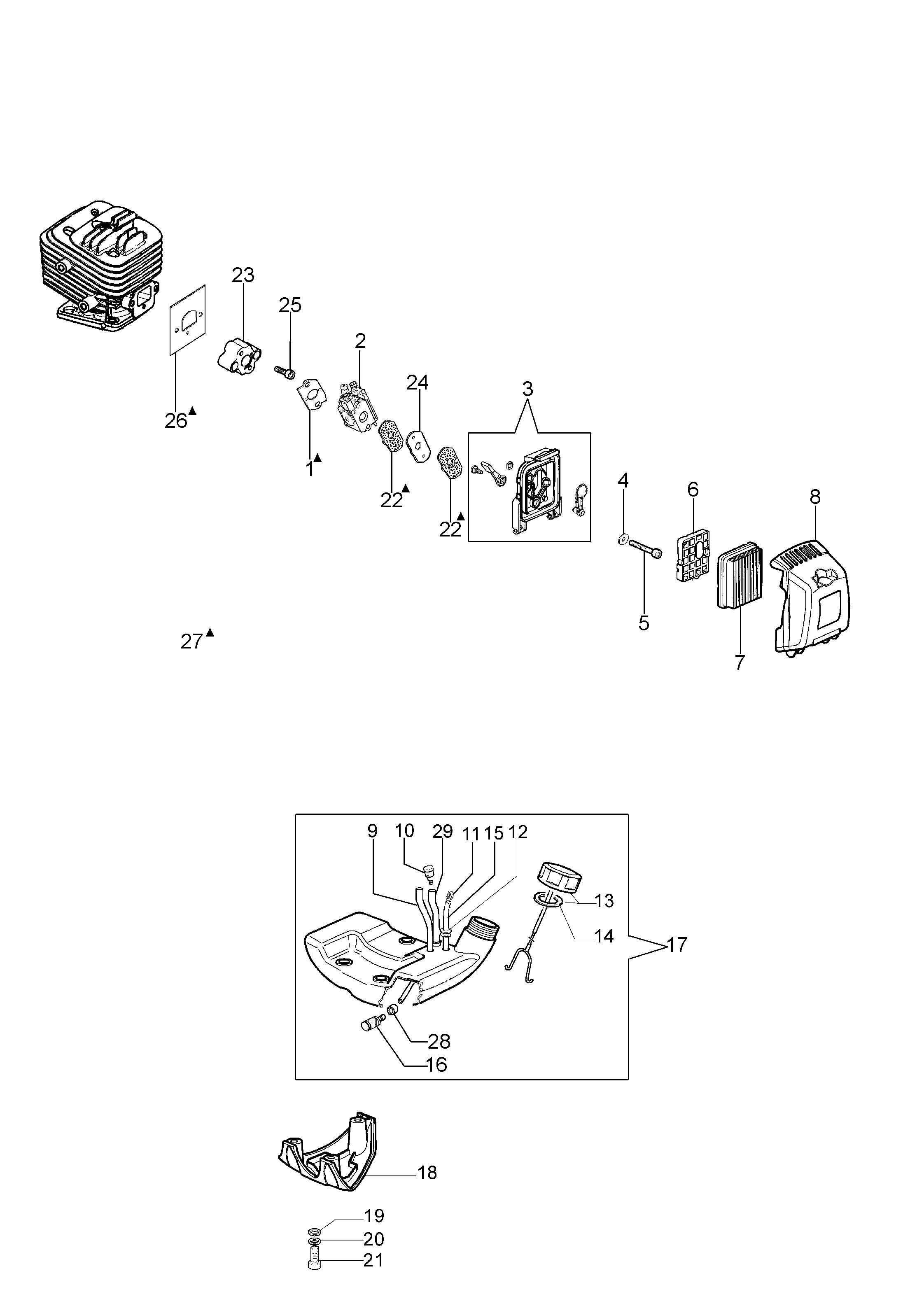 23
25
2
24
3
26▲
1▲
22▲
22▲
4
6
8
5
7
27▲

9 10 29 11 15 12
13
14
17
28
16

18

19
20
21