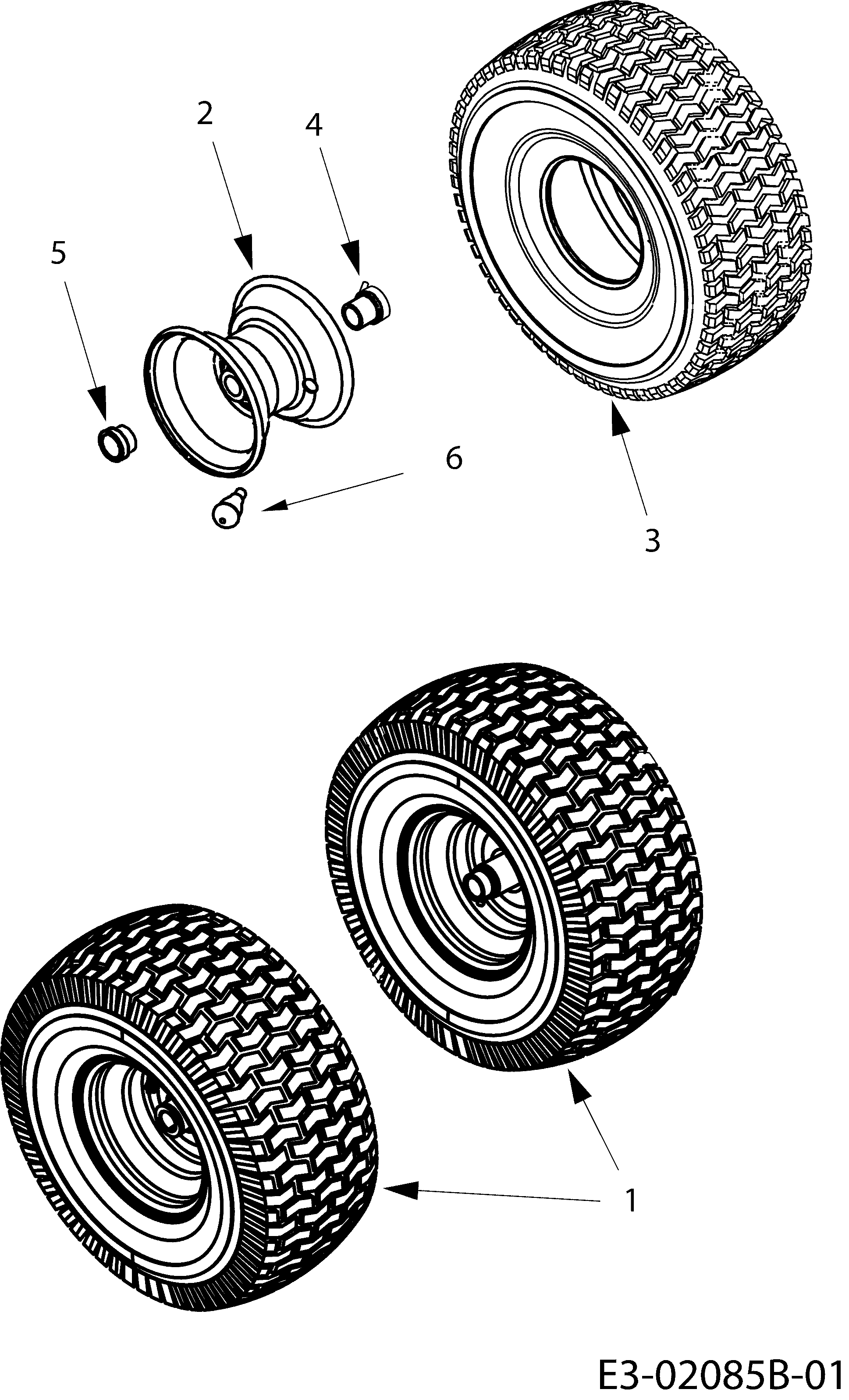 2
4
5
6
3
1
E3-02085B-01