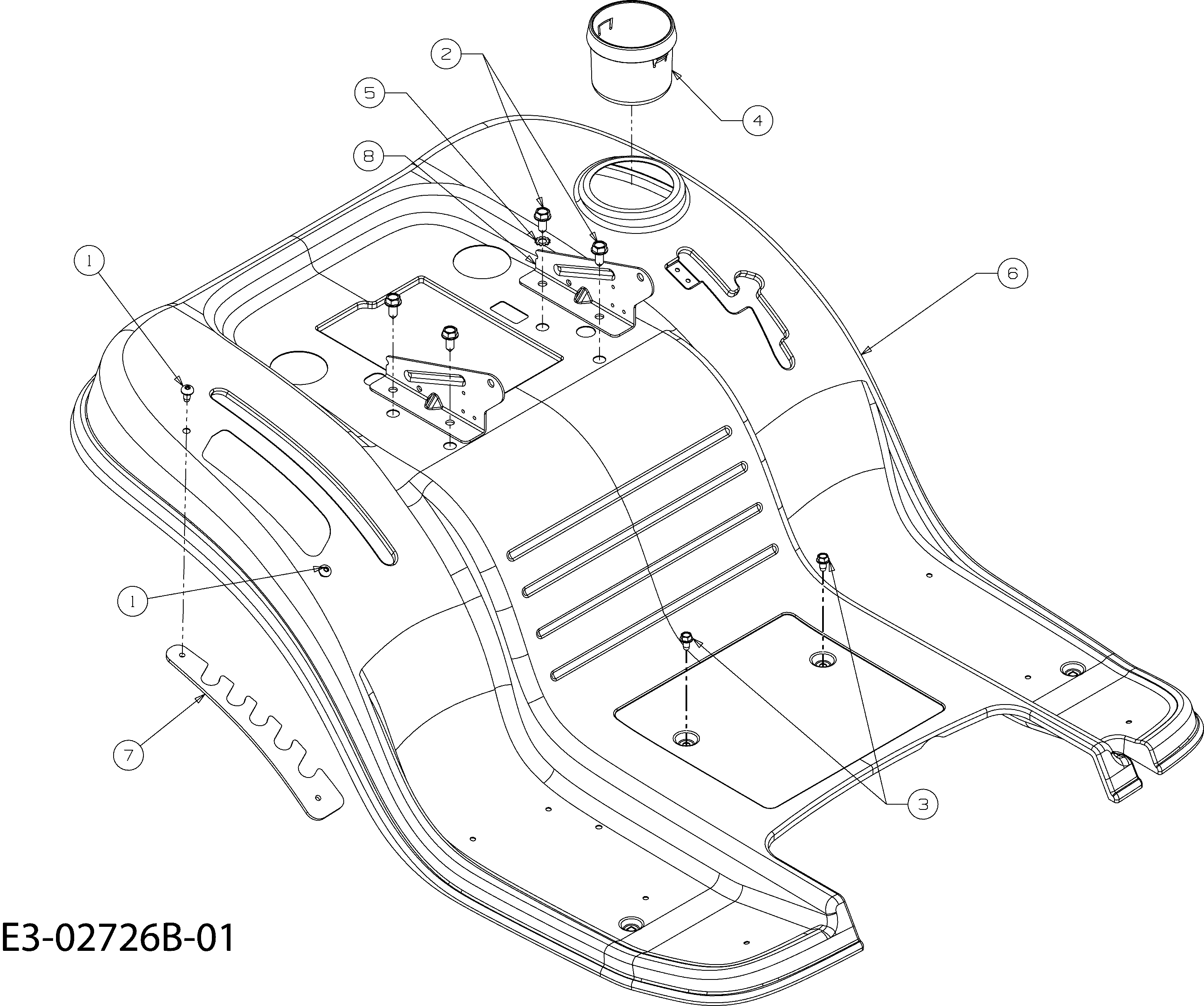 2
5
4
8
1
6
1
7
3
E3-02726B-01