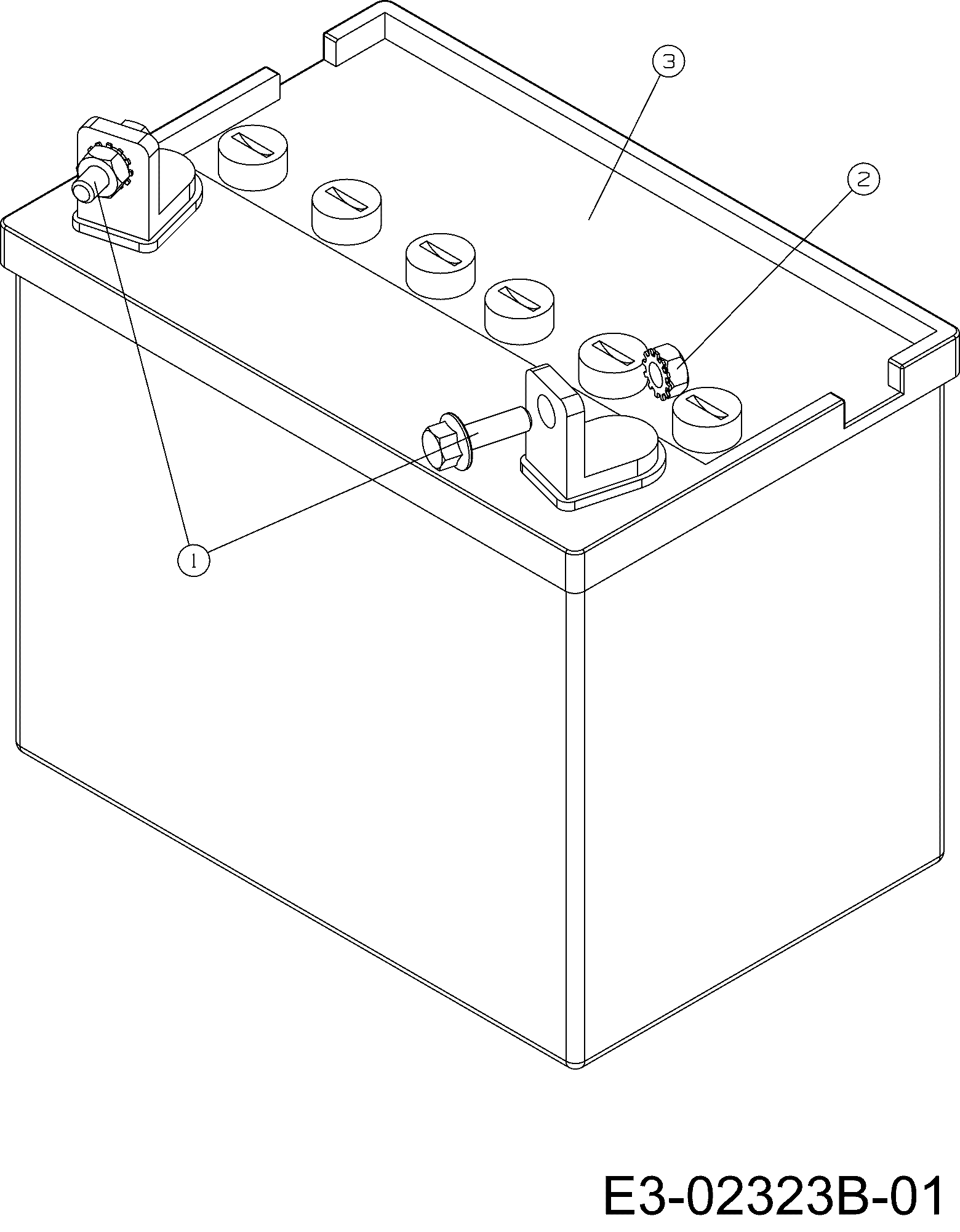 3
2
1
E3-02323B-01