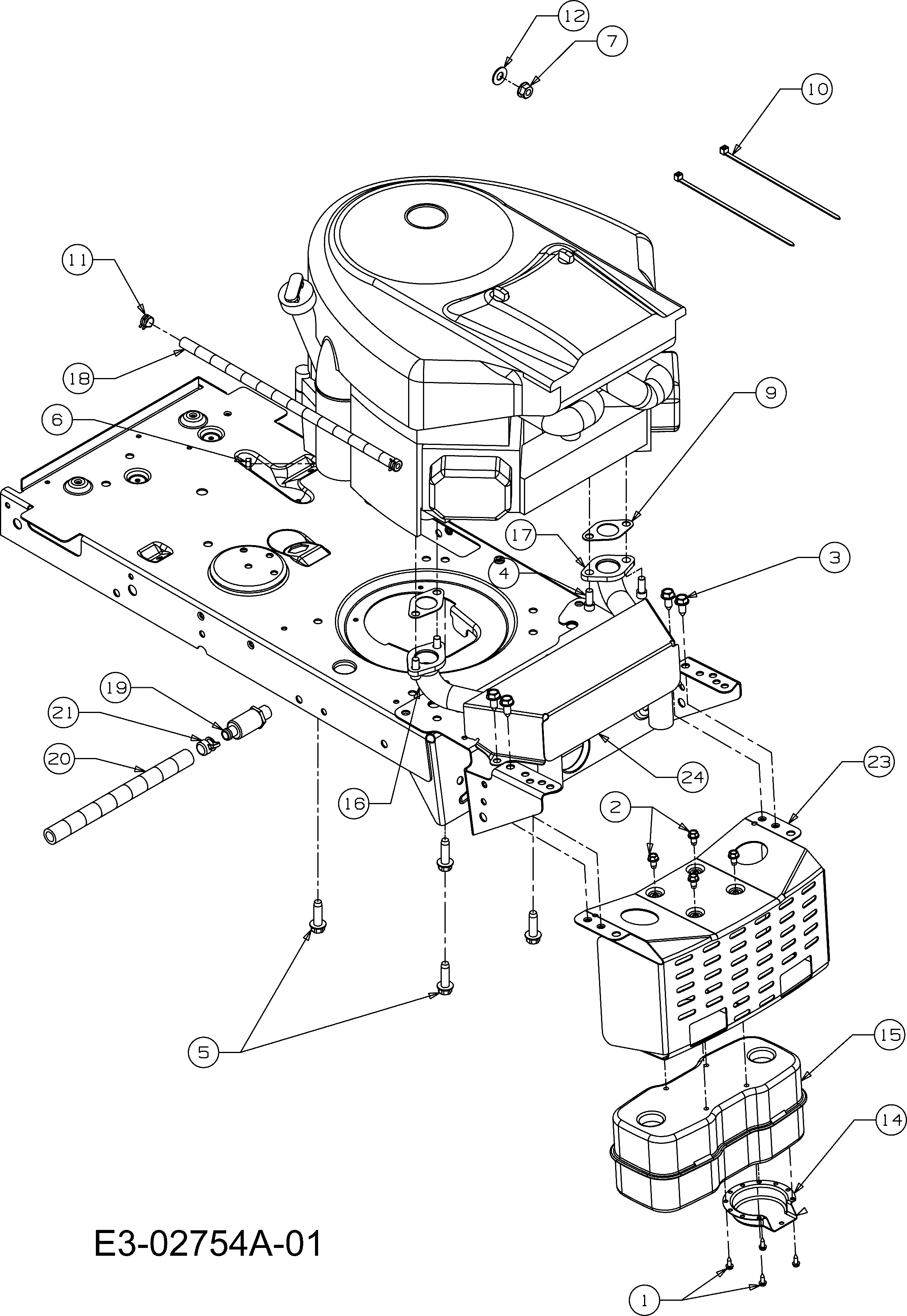 12
7
10
11
18
6
9
17
4
3
19
21
20
16
24
23
2
5
15
14
E3-02754A-01
1