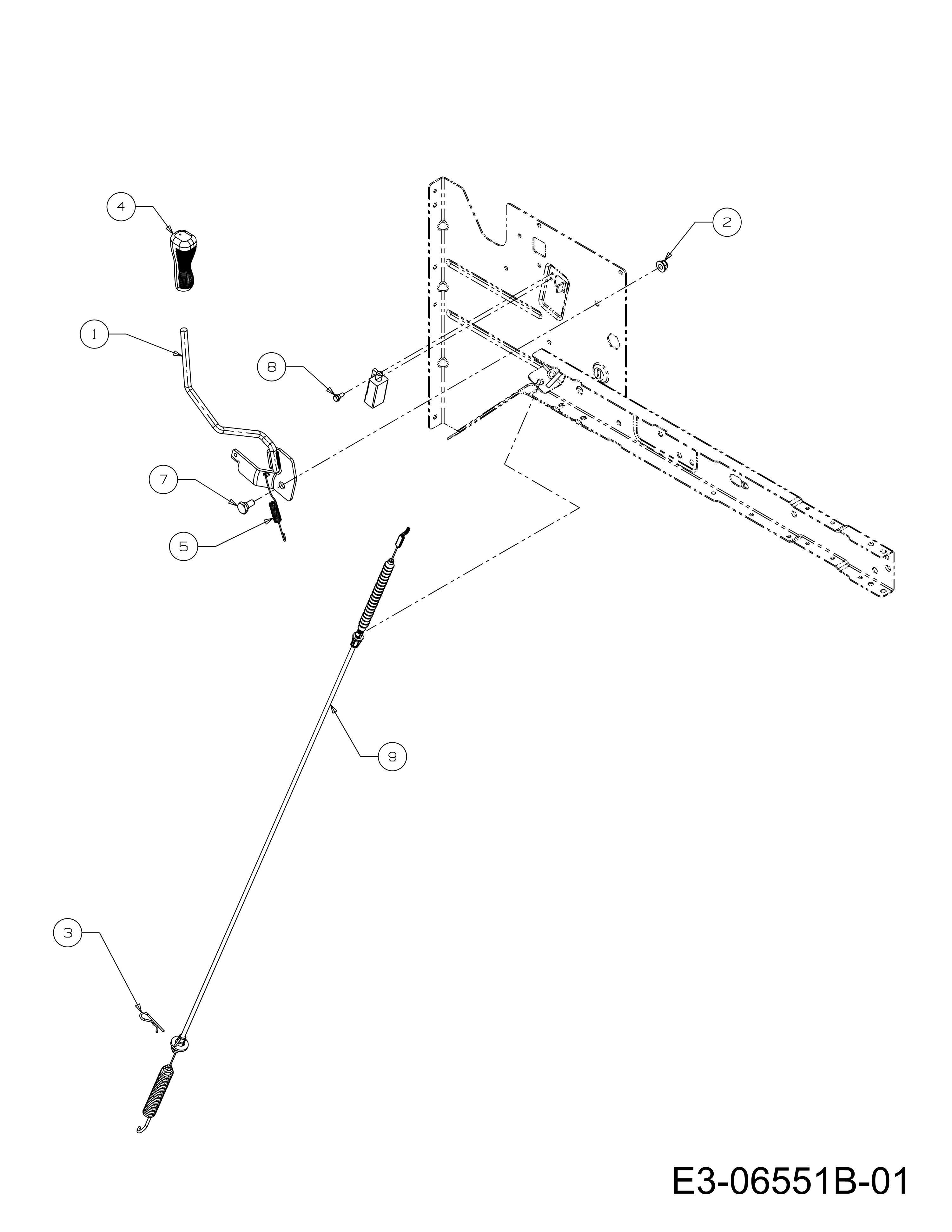 4
2
1
8
7
5
9
3
E3-06551B-01