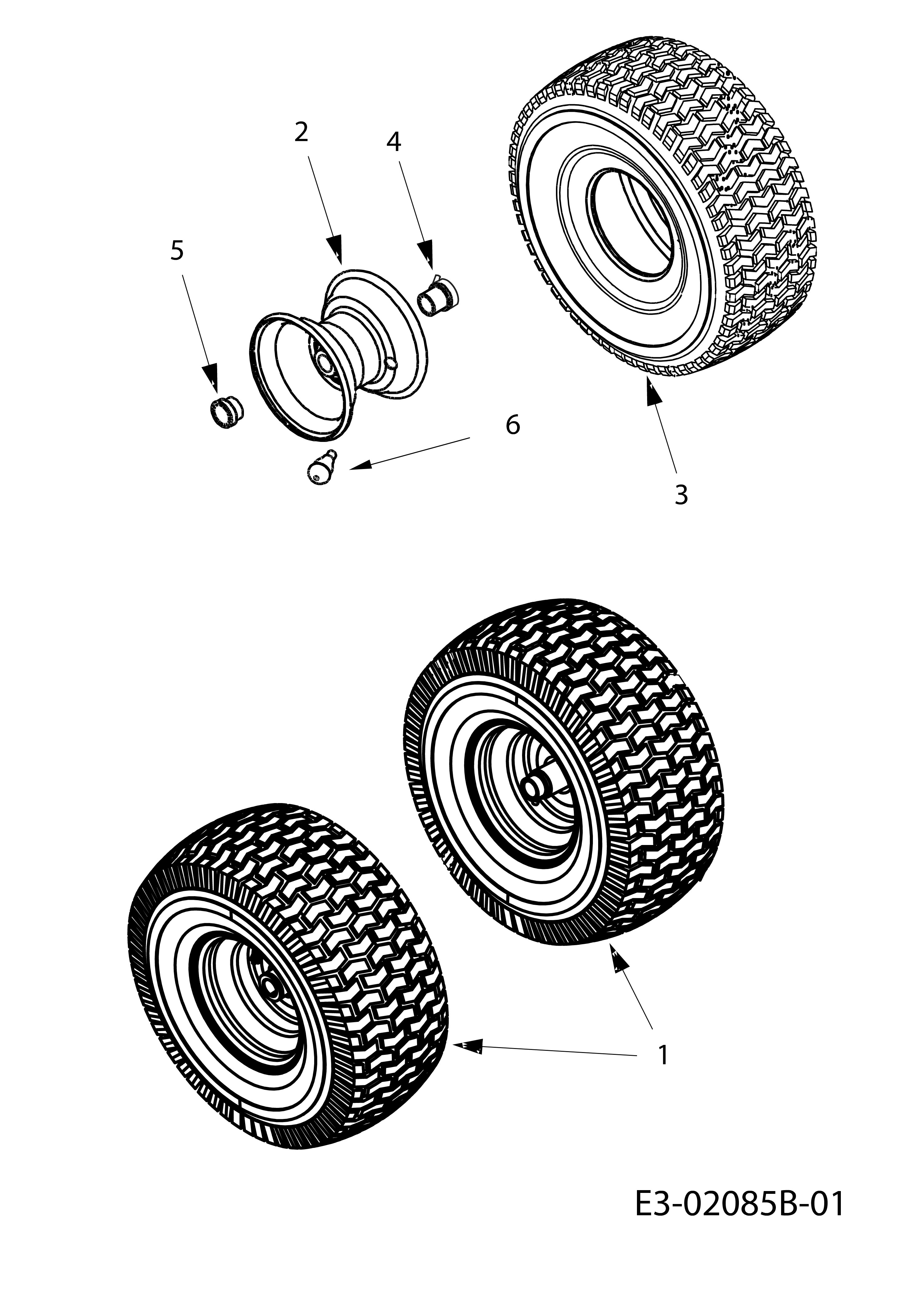 2
4
5
6
3
1
E3-02085B-01