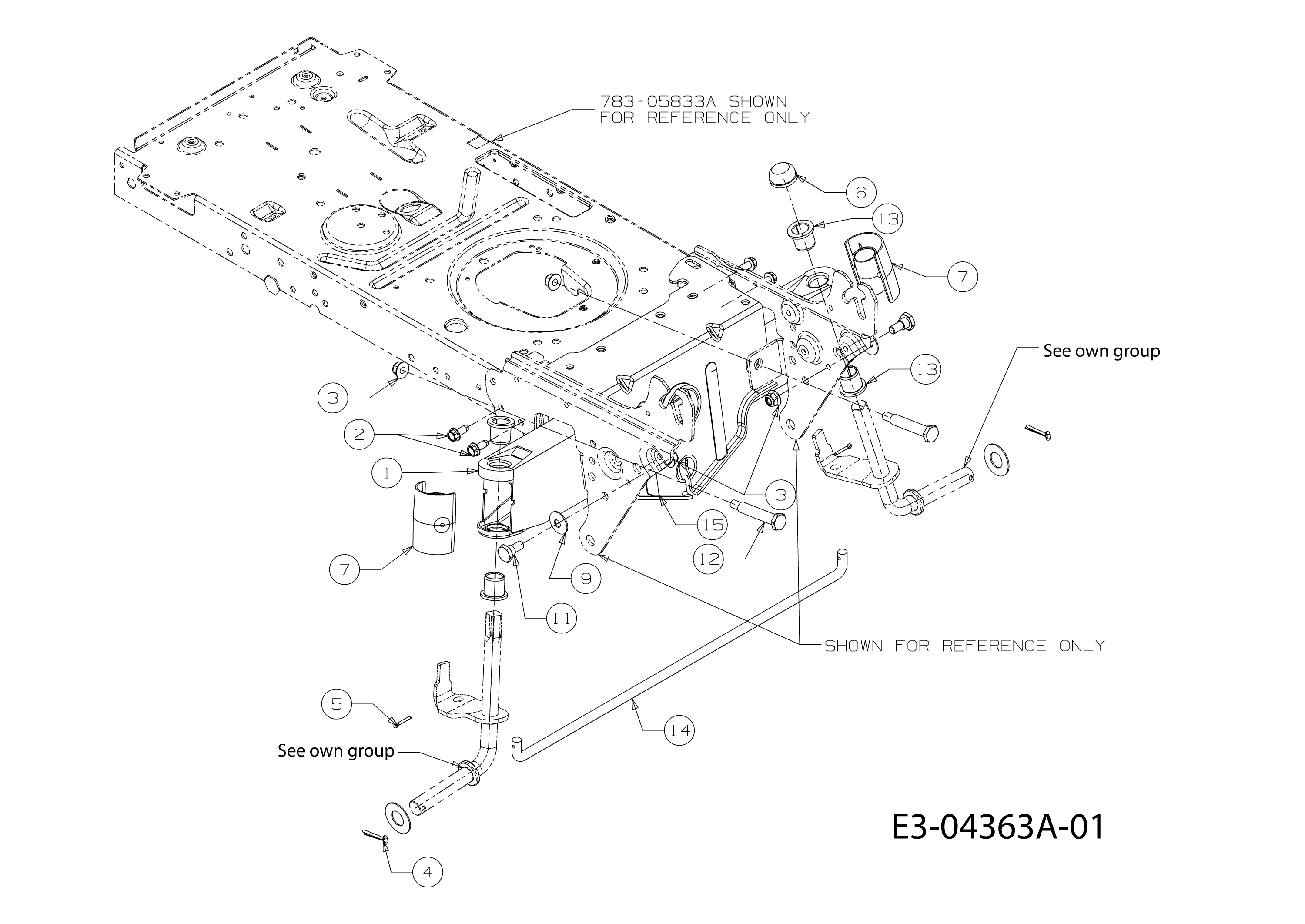 783-05833A SHOWN
FOR REFERENCE ONLY

6

13

7

See own group

13

3

2

1

3

15

12

7

9

11

SHOWN FOR REFERENCE ONLY

5

14

See own group

4

E3-04363A-01