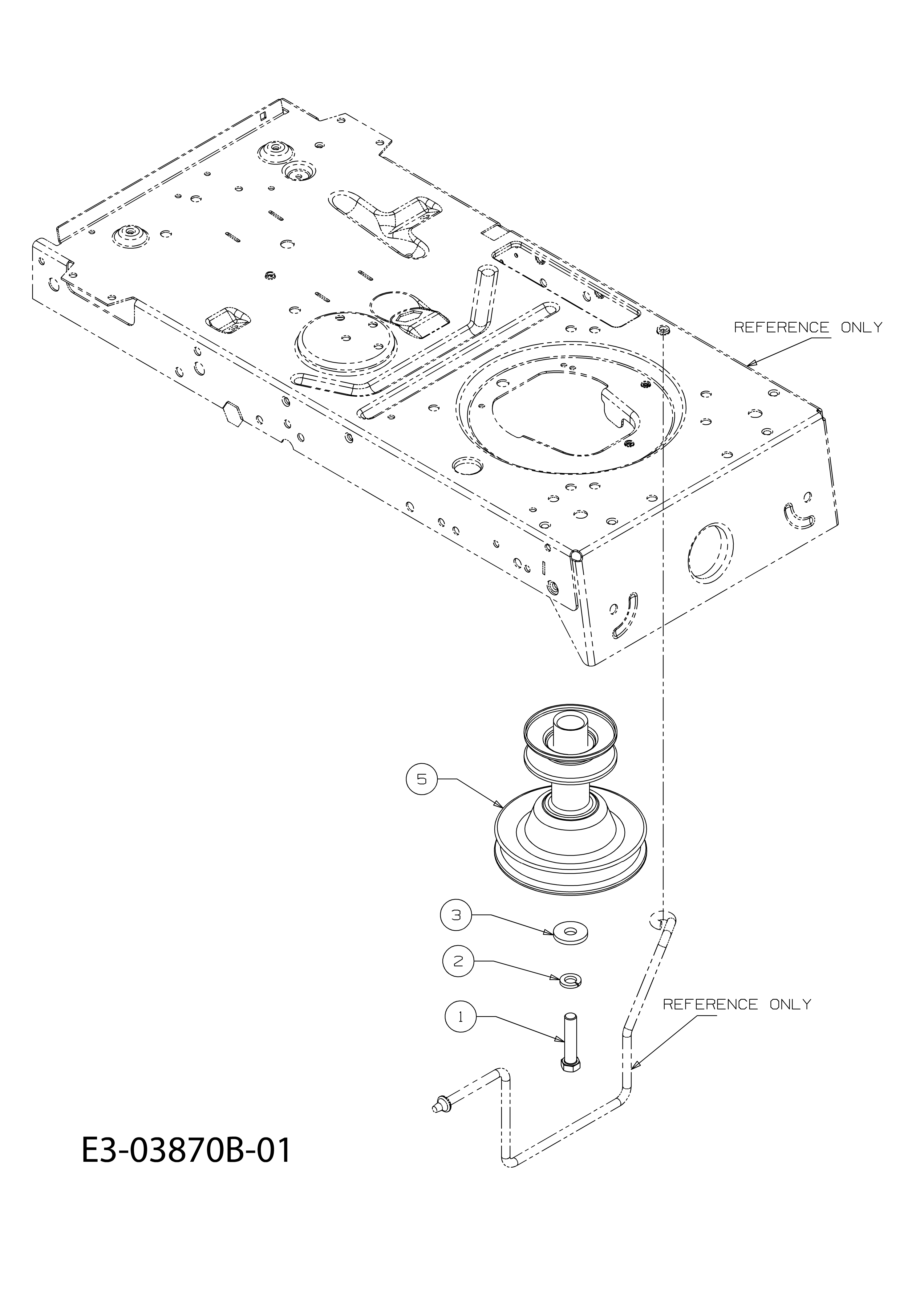 REFERENCE ONLY

5

3

2

1

REFERENCE ONLY

E3-03870B-01