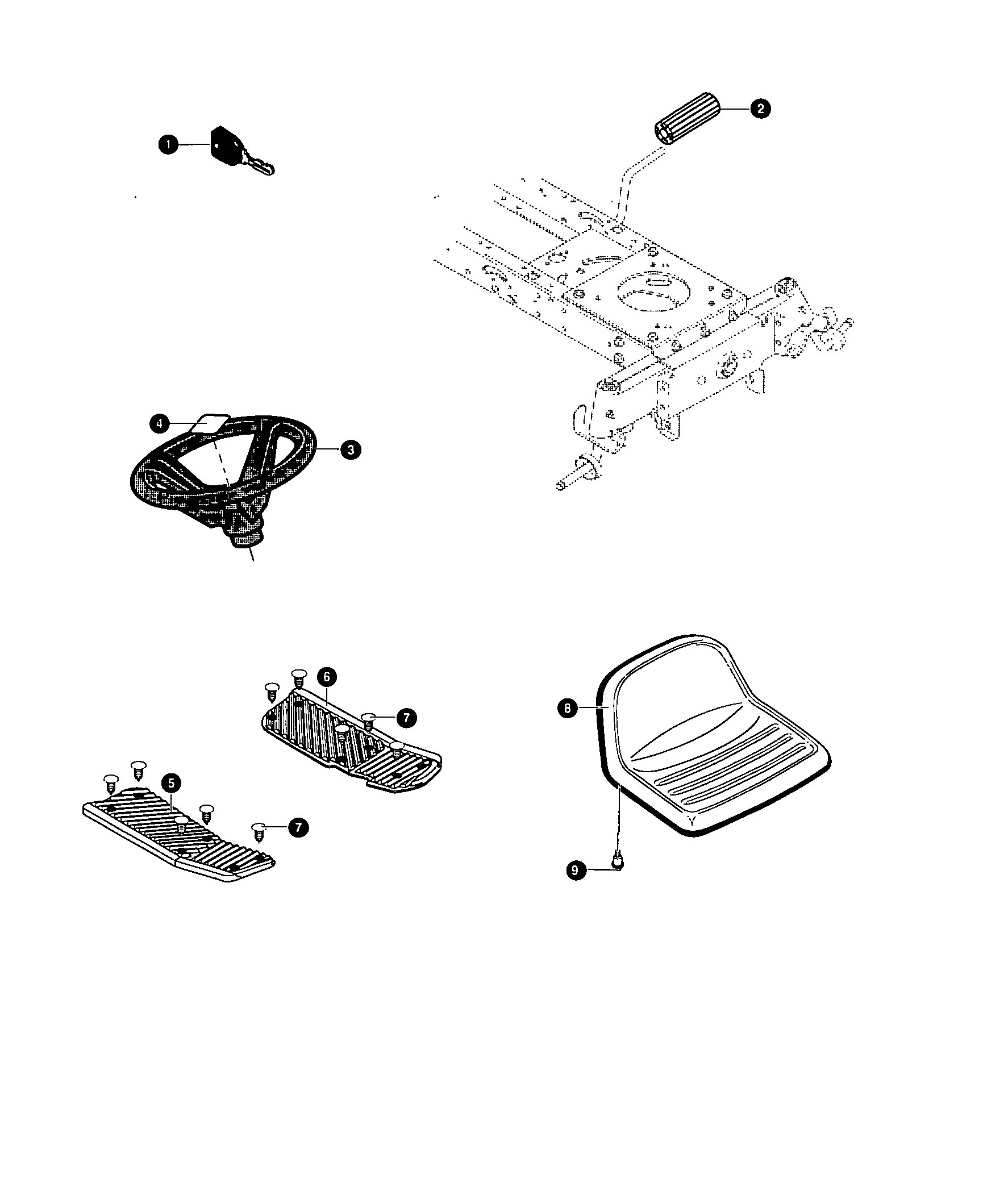 1
2
4
3
6
7
5
7
8
9