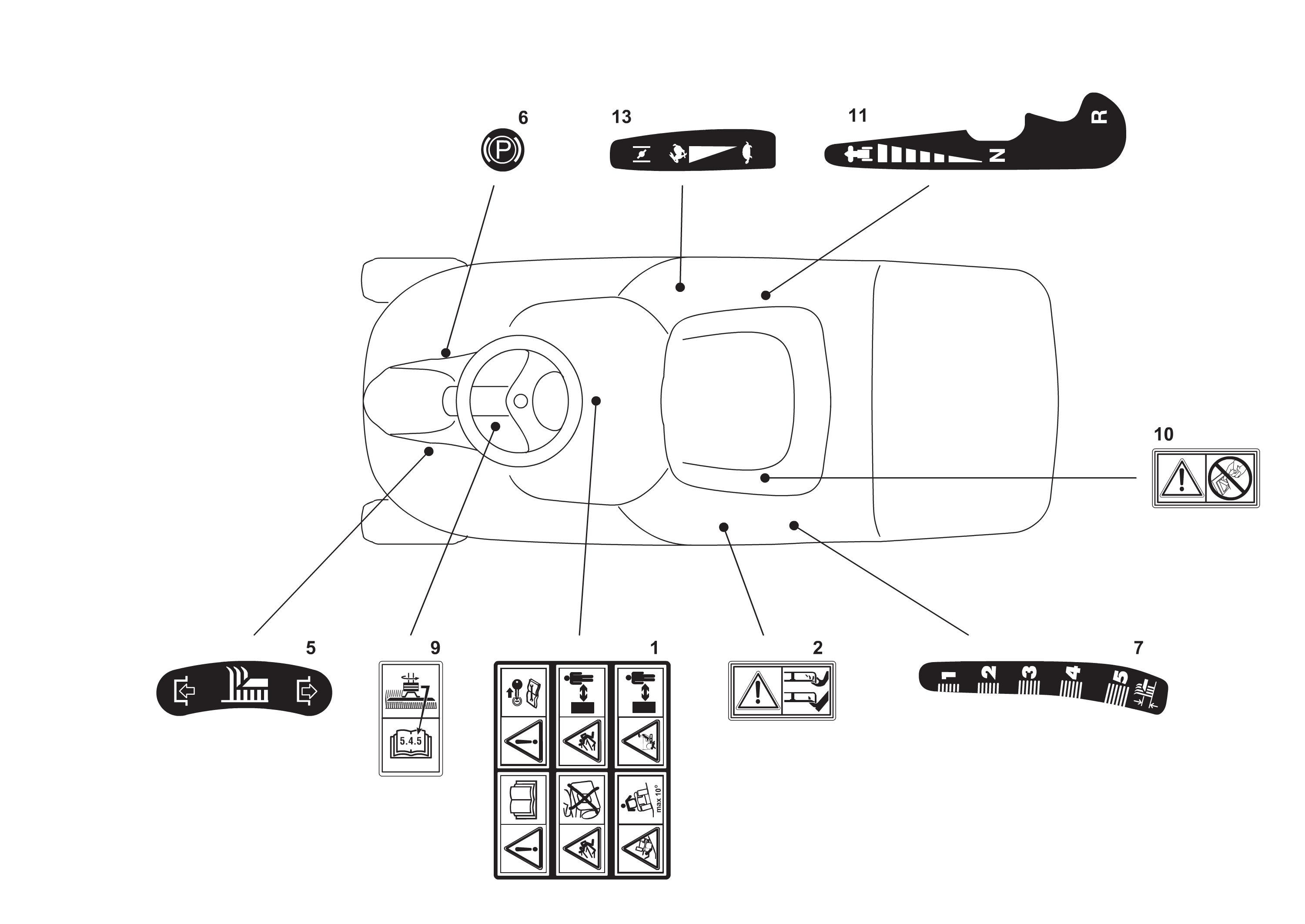 6
P
13
11
N
R
10
5
9
5.4.5
1
max 10°
2
7
1
2
3
4
5