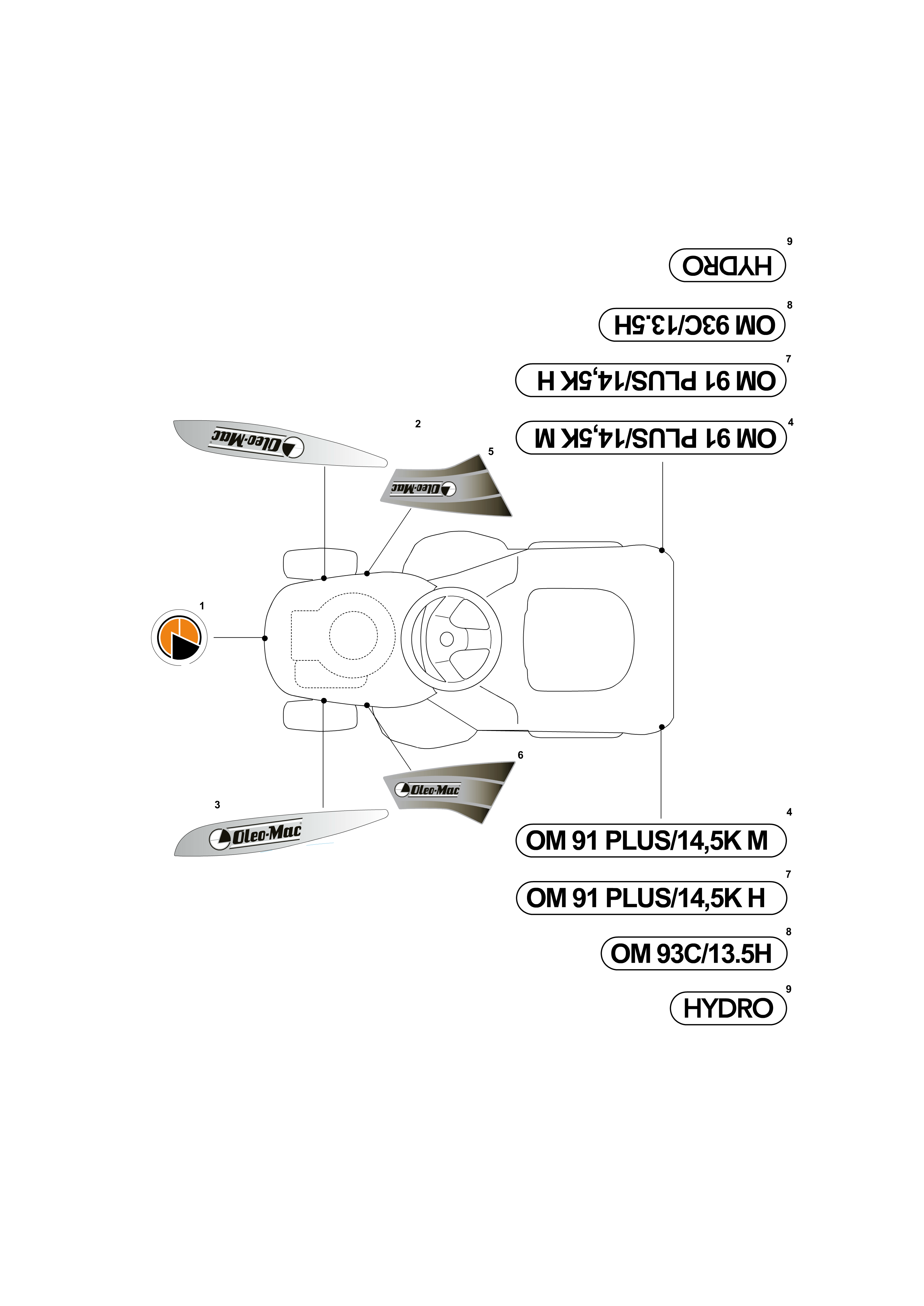 9
HYDRO
8
OM 93C/13.5H
7
OM 91 PLUS/14,5K H
4
OM 91 PLUS/14,5K M
2
Oleo-Mac
5
Oleo-Mac
1
6
Oleo-Mac
3
Oleo-Mac
4
OM 91 PLUS/14,5K M
7
OM 91 PLUS/14,5K H
8
OM 93C/13.5H
9
HYDRO