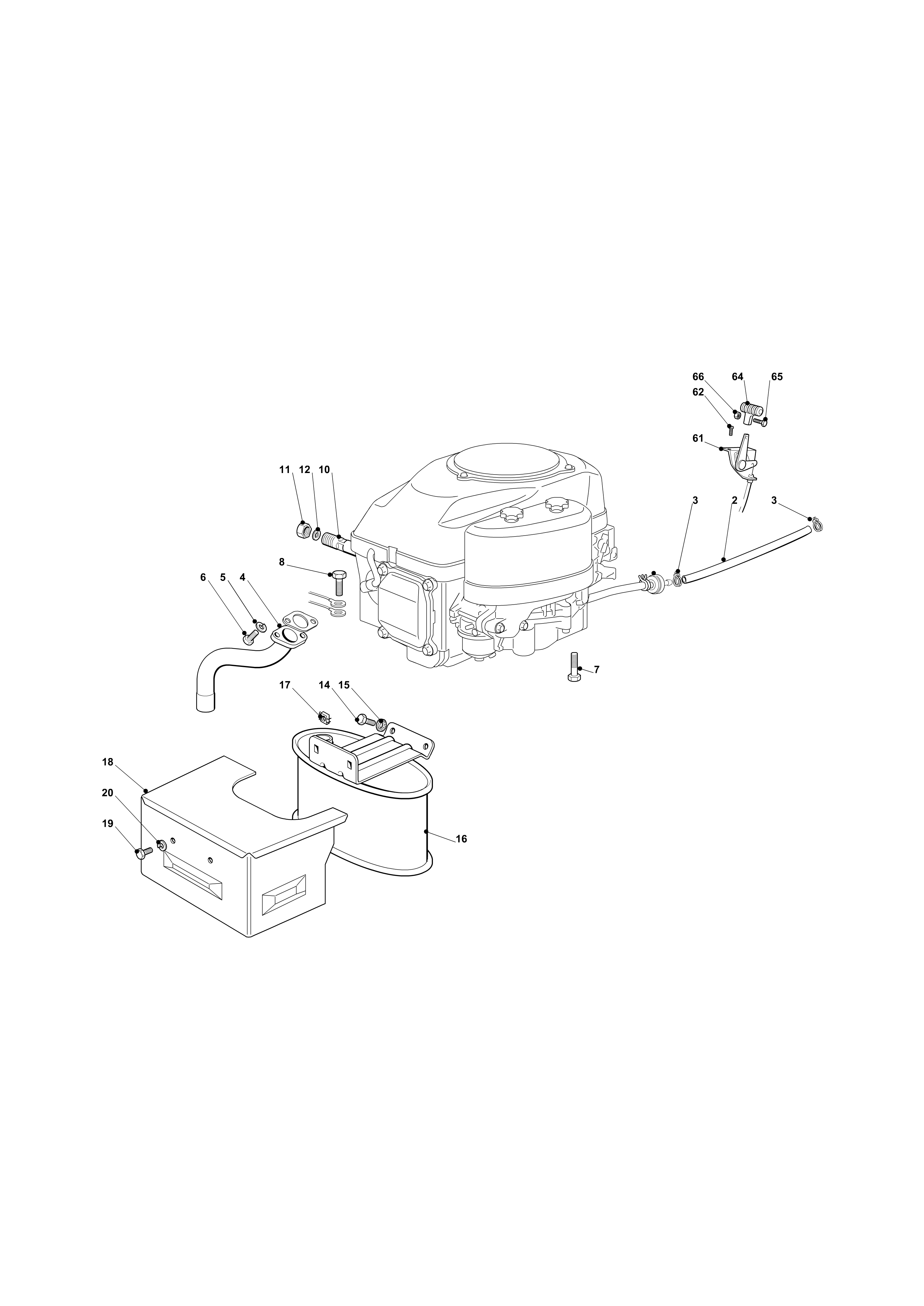 66
64
65
62
61
11
12
10
3
2
3
8
6
5
4
7
17
14
15
18
20
19
16