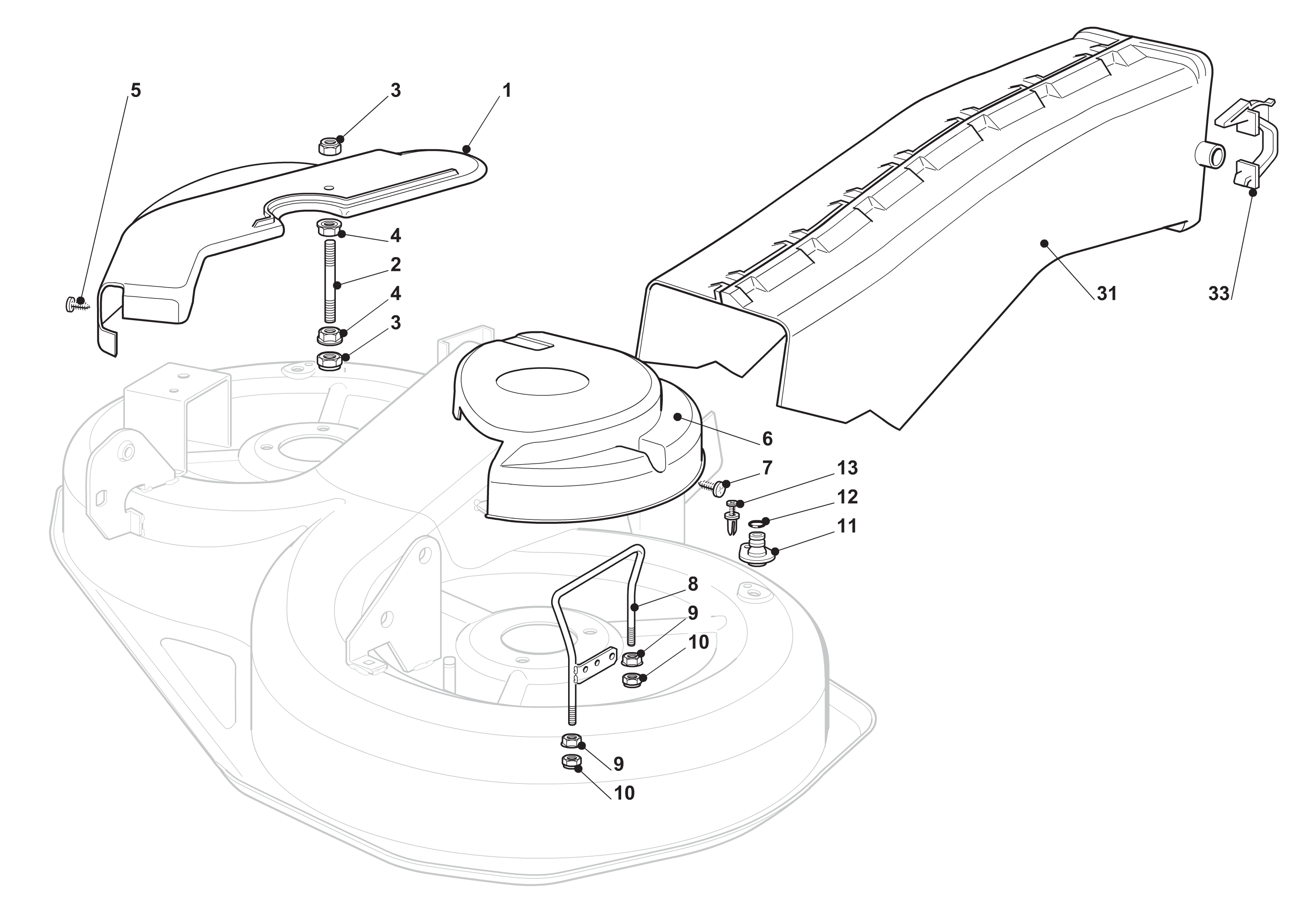 5
3
1
4
2
4
3
31
33
6
7
13
12
11
8
9
10
9
10