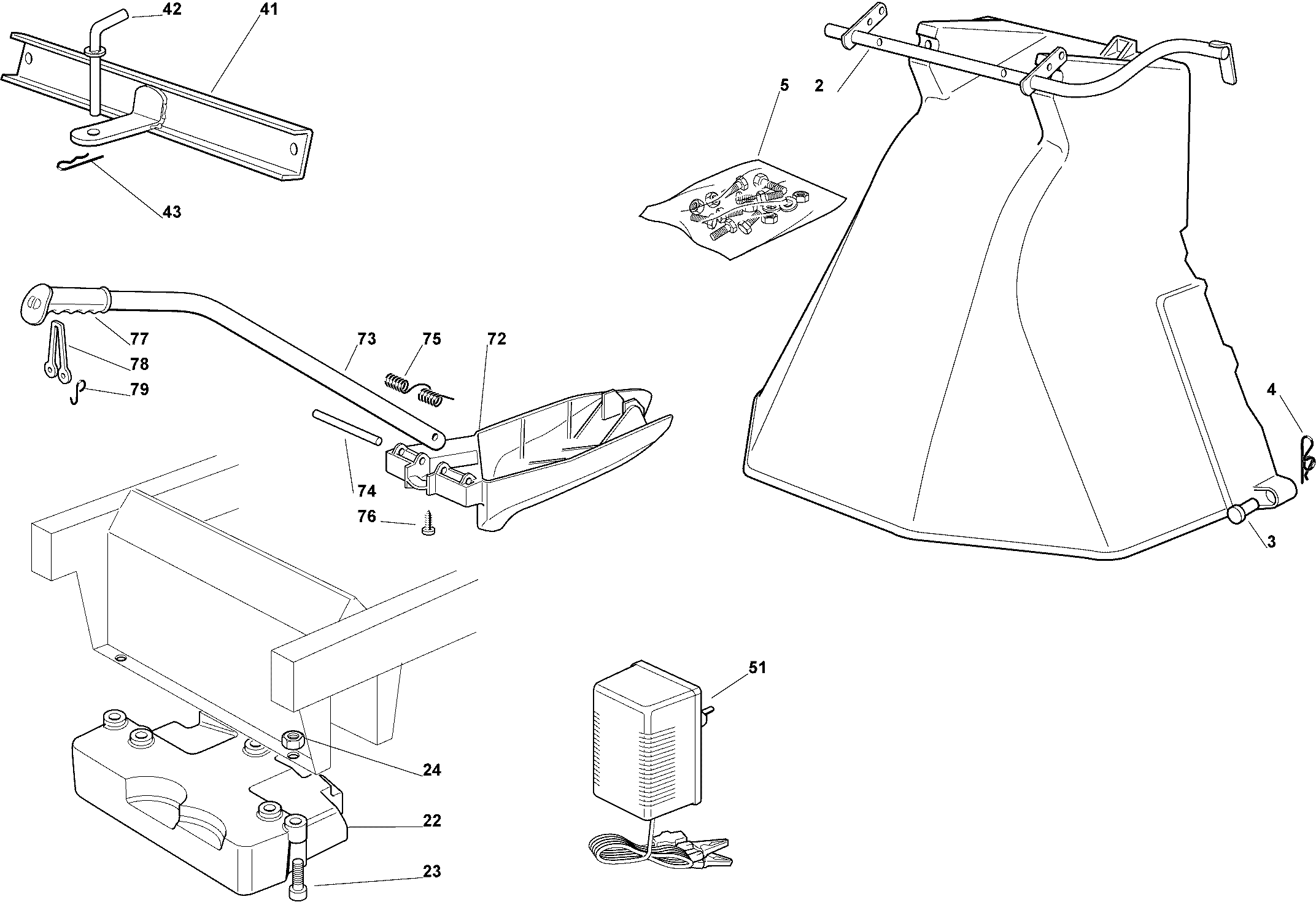 42
41
43
5
2
77
78
79
73
75
72
74
76
4
3
51
24
22
23