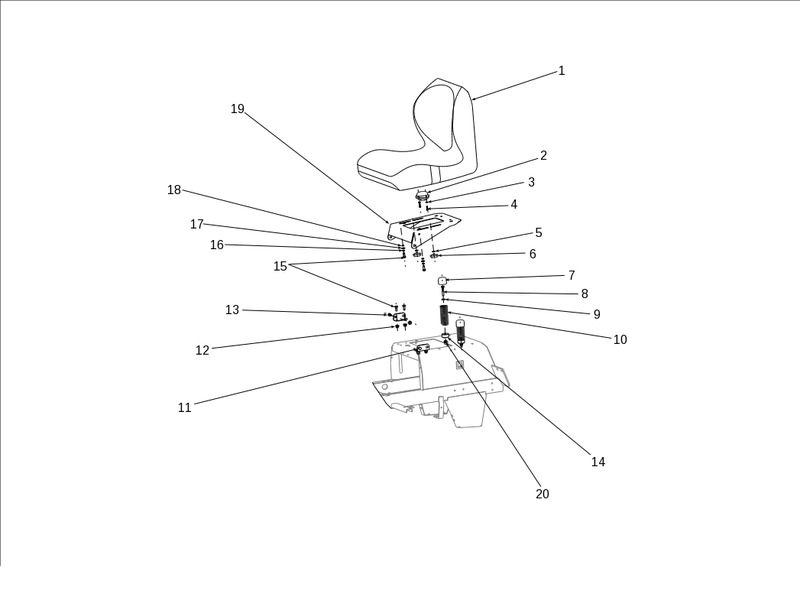 1
19
2
3
18
4
17
5
16
6
15
7
8
13
9
10
12
11
14
20