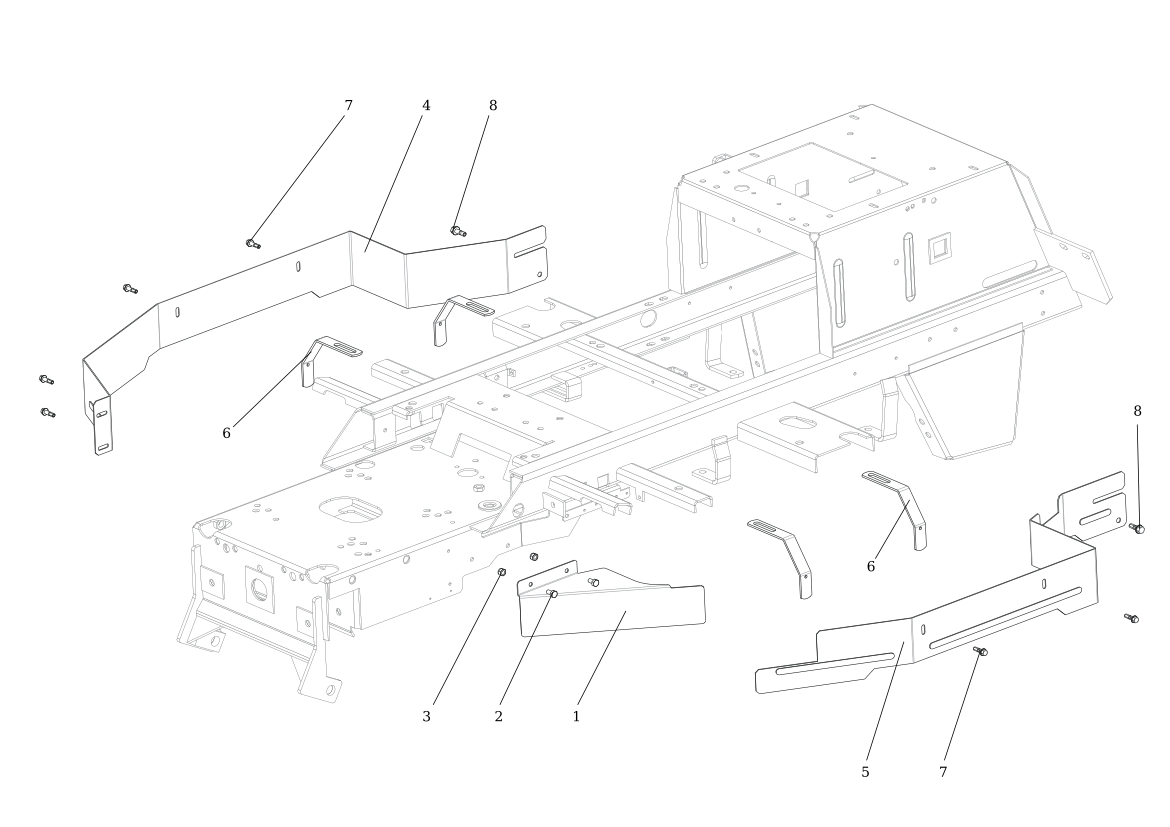 7
4
8
6
8
6
3
2
1
5
7