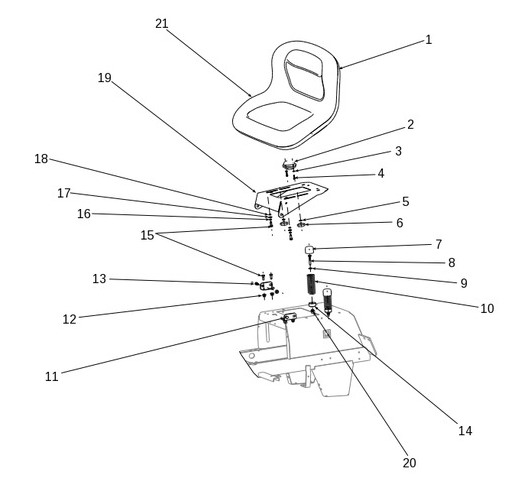 21
1
19
2
3
18
4
17
5
16
6
15
7
8
13
9
10
12
11
14
20