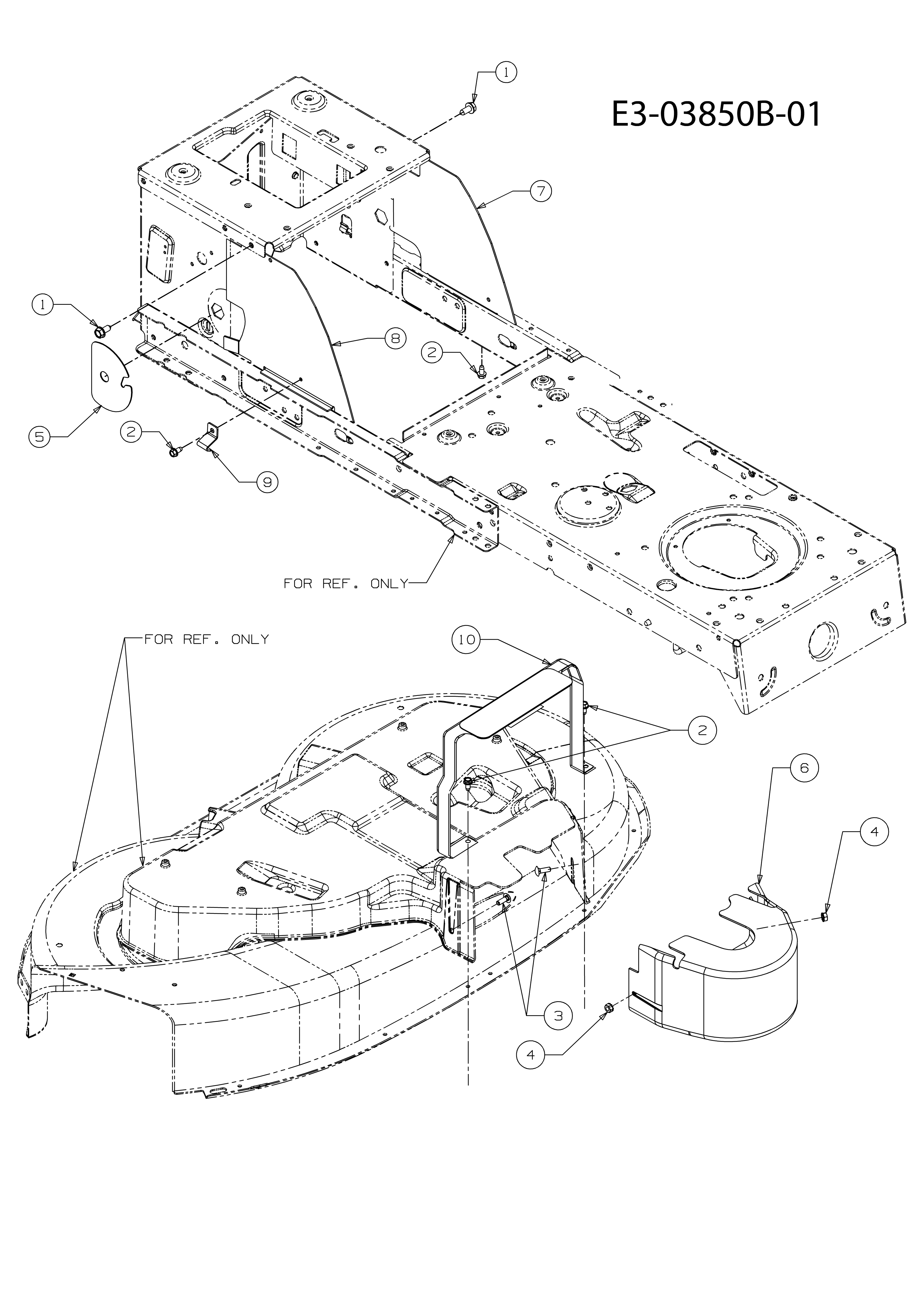 E3-03850B-01

1

7

1

8

2

5

2

9

FOR REF. ONLY

FOR REF. ONLY

10

2

6

4

3

4