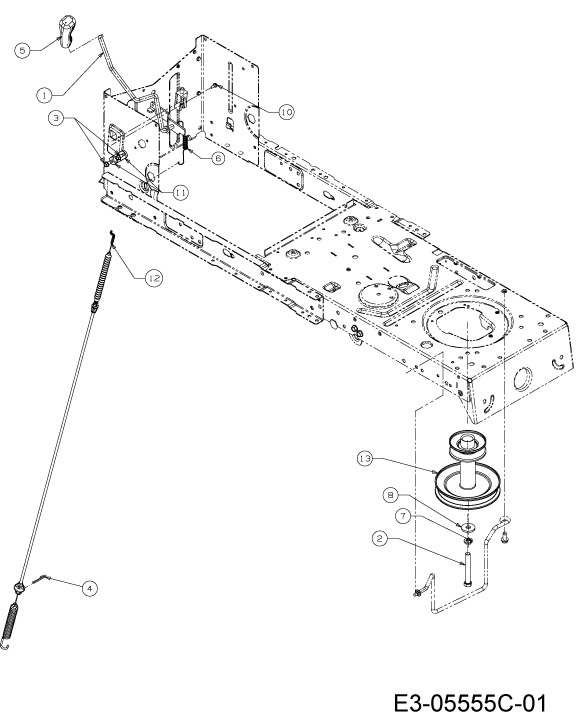 5
1
3
10
6
11
12
13
8
7
2
4
E3-05555C-01