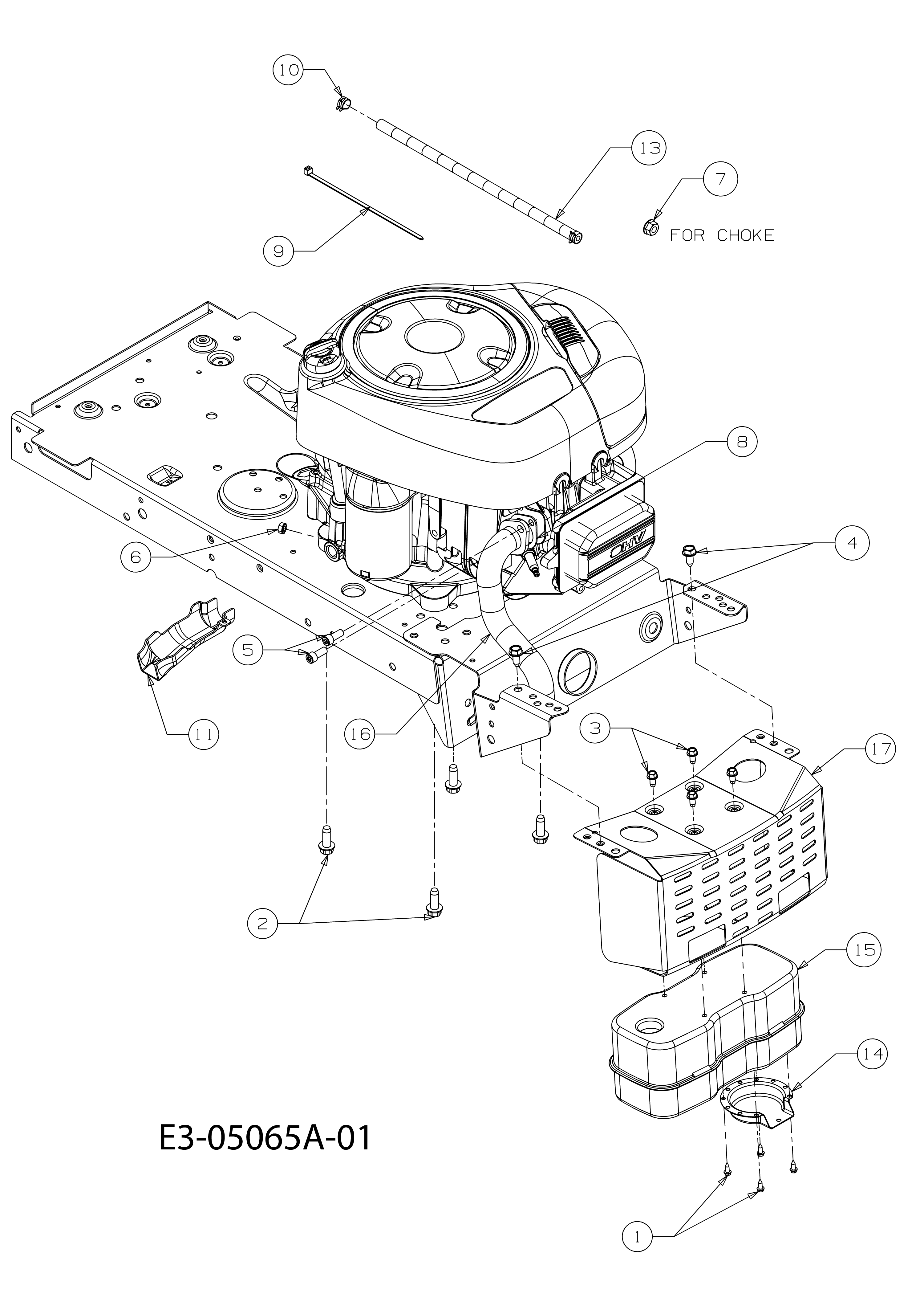 10

13

7

FOR CHOKE

9

8

OHV

4

6

5

11

16

3

17

2

15

14

E3-05065A-01

1