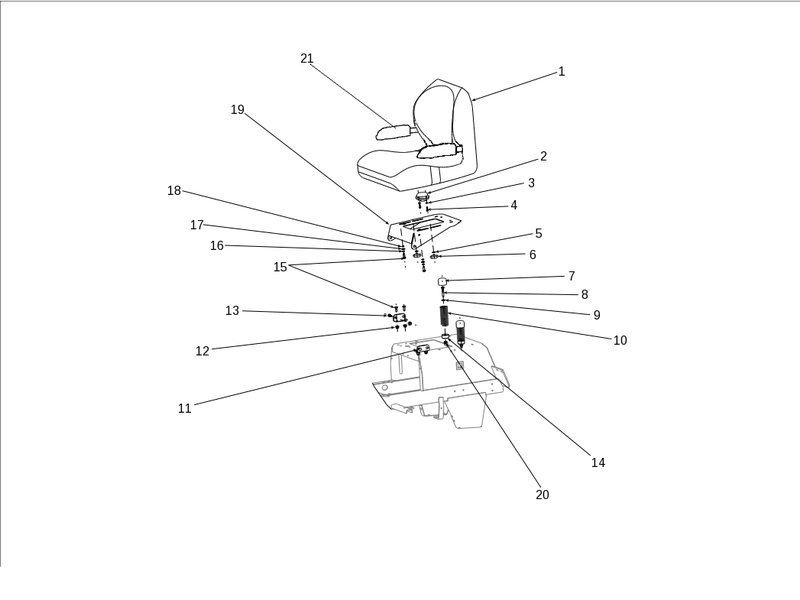 21
1
19
2
3
18
4
17
5
16
6
15
7
8
13
9
10
12
11
14
20