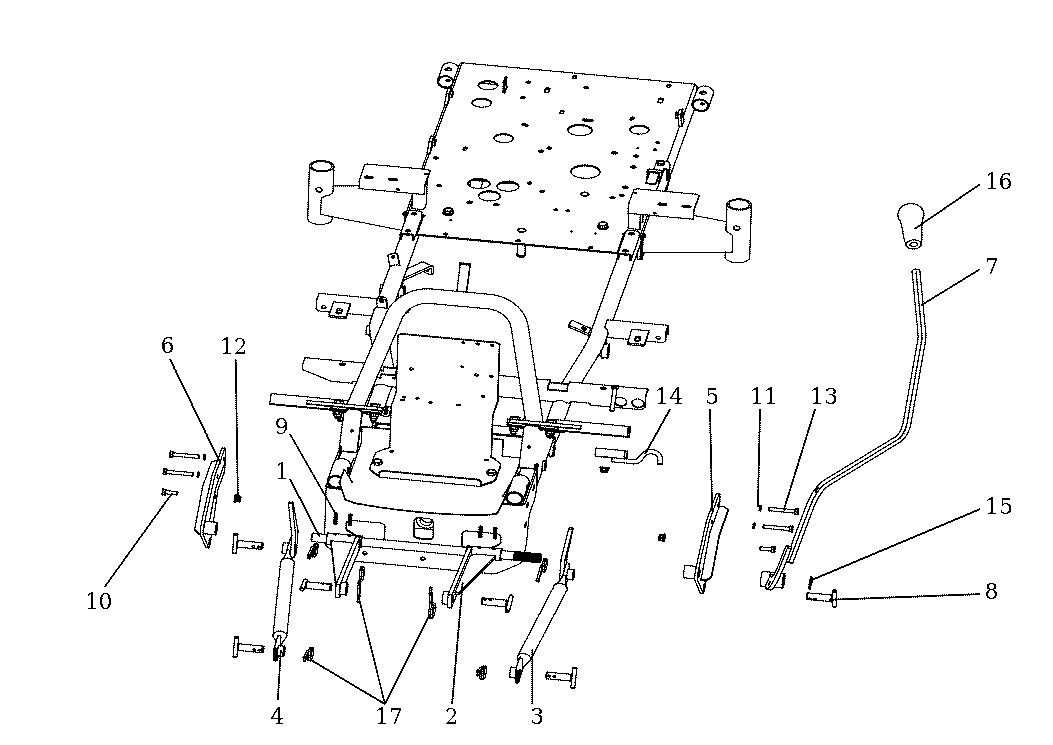 16
7
6
12
14
5
11
13
9
1
15
10
8
4
17
2
3