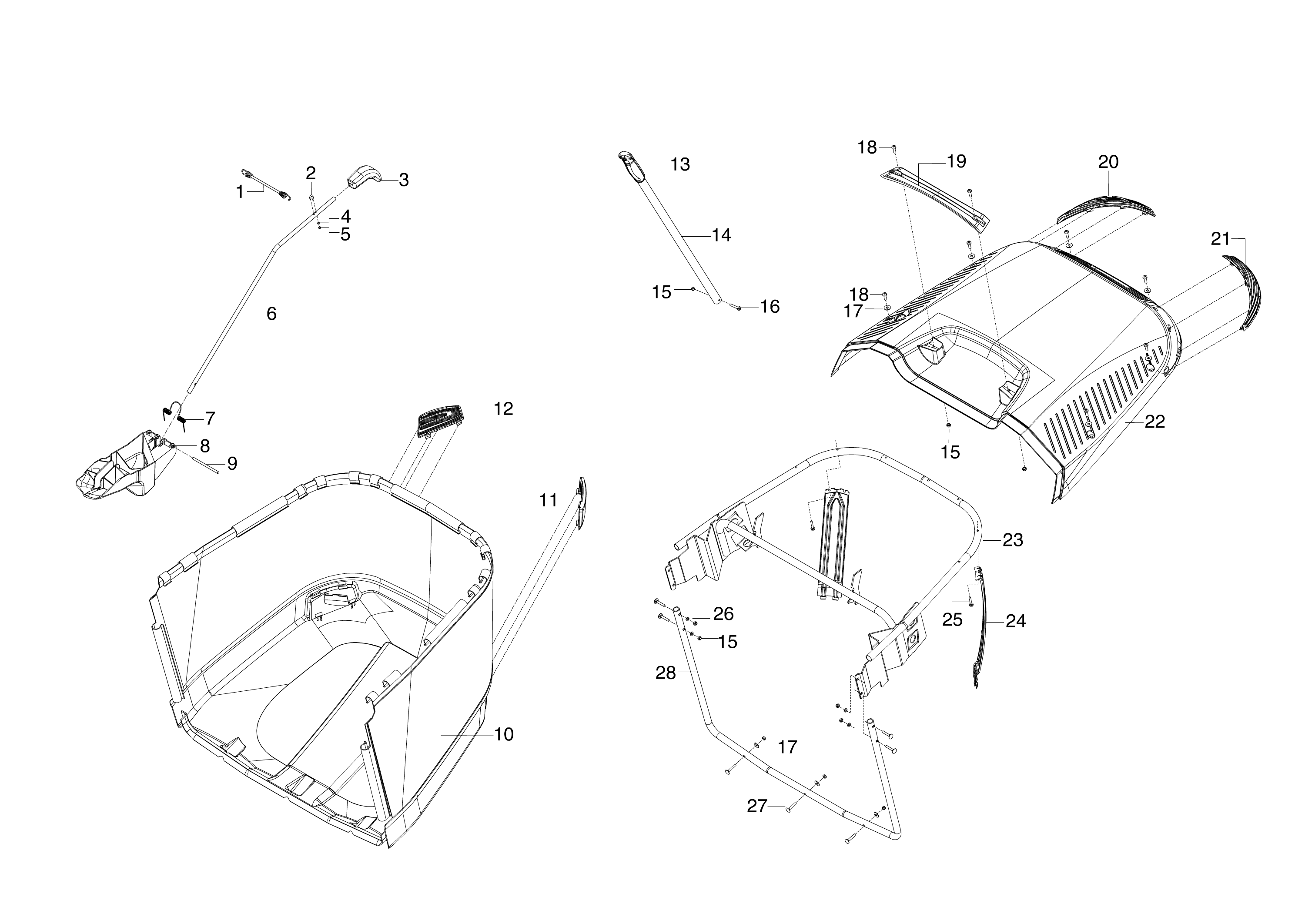 1
2
3
4
5
6
7
8
9
10
11
12
13
14
15
16
18
19
20
21
18
17
22
15
23
24
25
26
15
28
17
27